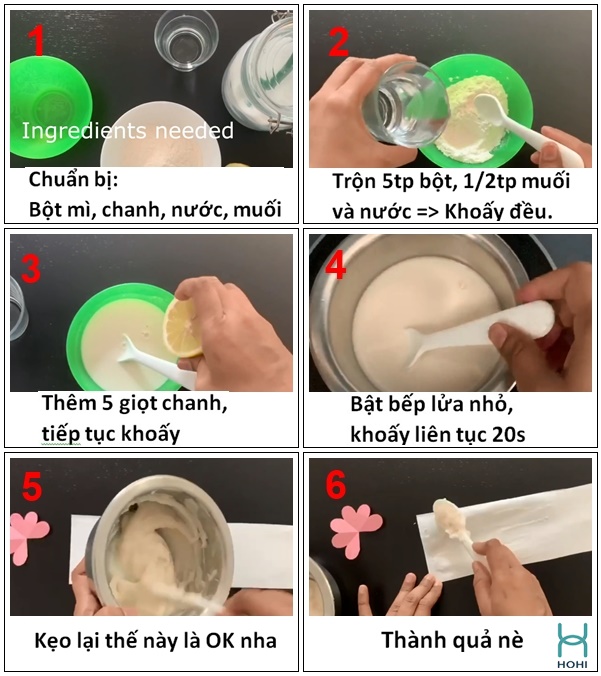 1
Ingredients needed
Chuẩn bị:
Bột mì, chanh, nước, muối

2
Trộn 5tp bột, 1/2tp muối và nước => Khoấy đều.

3
Thêm 5 giọt chanh, tiếp tục khoấy

4
Bật bếp lửa nhỏ, khoấy liên tục 20s

5
Kẹo lại thế này là OK nha

6
Thành quả nè

HOHI