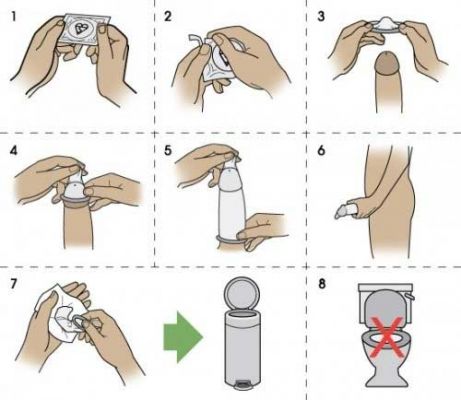 1

2

3

4

5

6

7

8