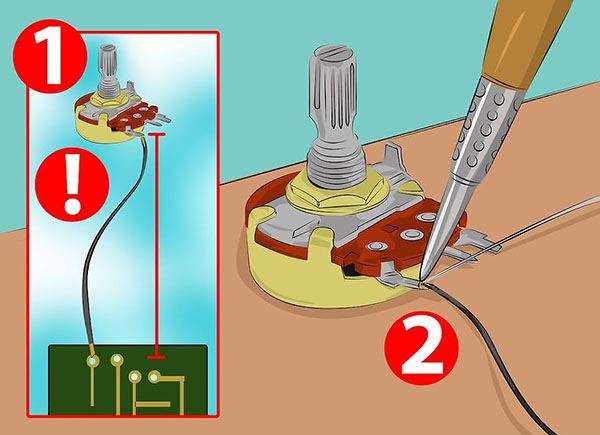 1

!

2