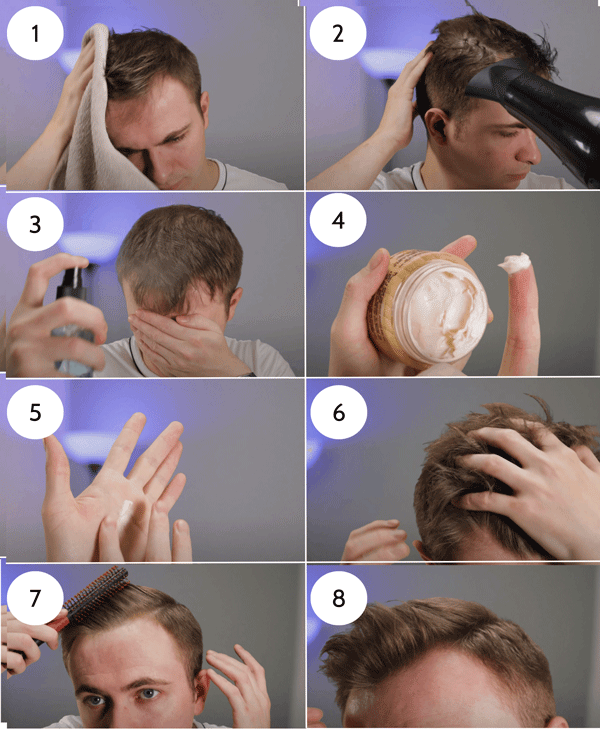 1

2

3

4

5

6

7

8