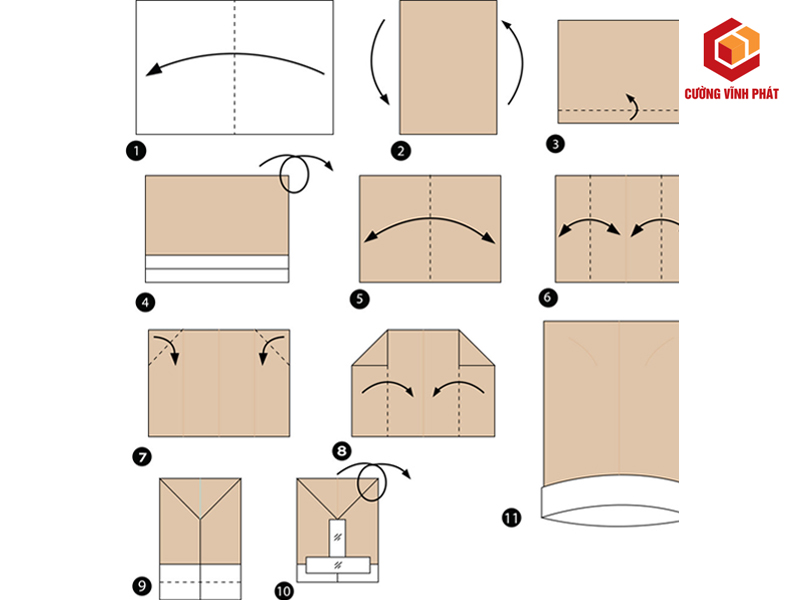 CƯỜNG VĨNH PHÁT

1
2
3
4
5
6
7
8
9
10
11