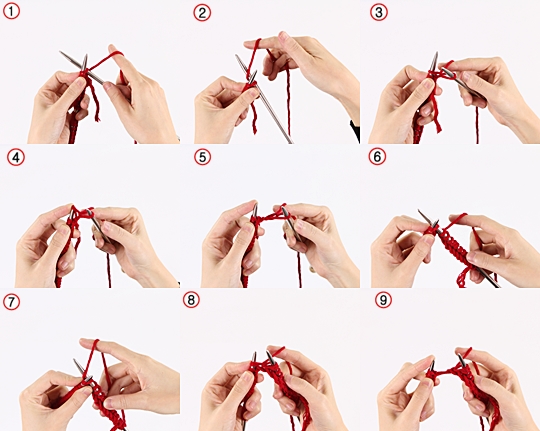 ①
②
③
④
⑤
⑥
⑦
⑧
⑨