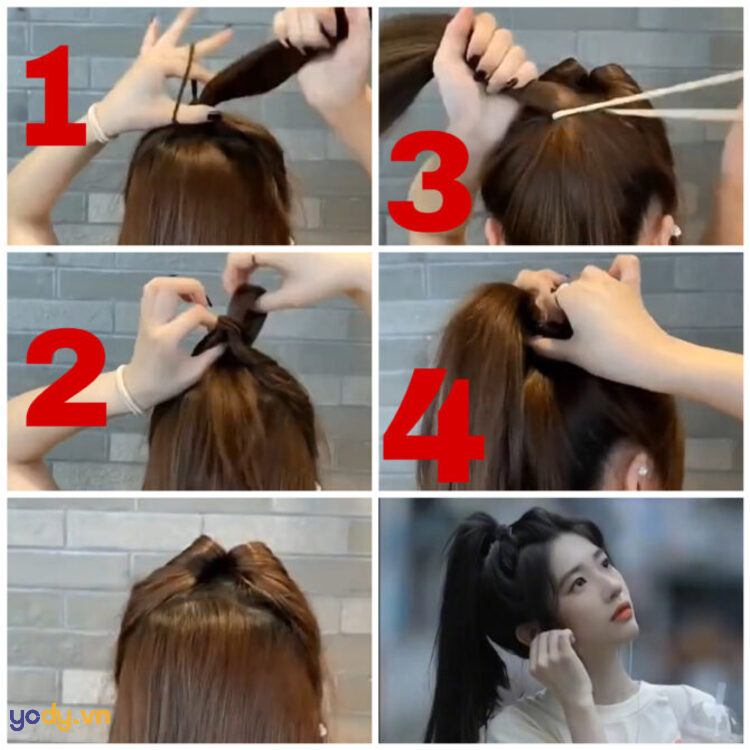 1

3

2

4

yody.vn