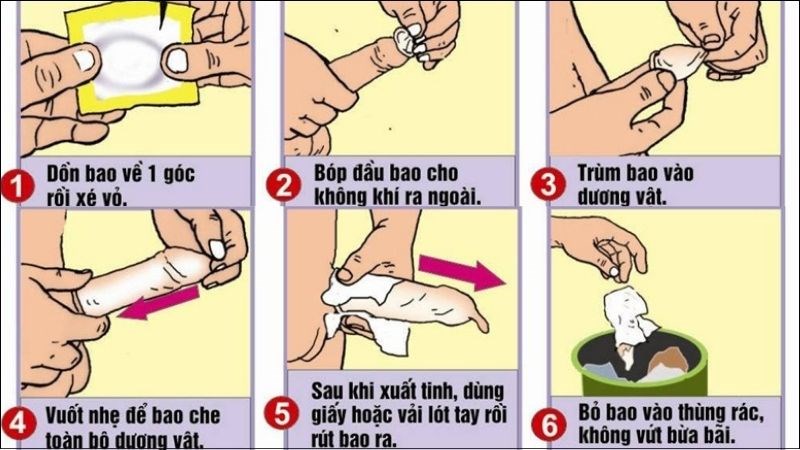 1 Dồn bao về 1 góc rồi xé vỏ.

2 Bóp đầu bao cho không khí ra ngoài.

3 Trùm bao vào dương vật.

4 Vuốt nhẹ để bao che toàn bộ dương vật.

5 Sau khi xuất tinh, dùng giấy hoặc vải lót tay rồi rút bao ra.

6 Bỏ bao vào thùng rác, không vứt bừa bãi.