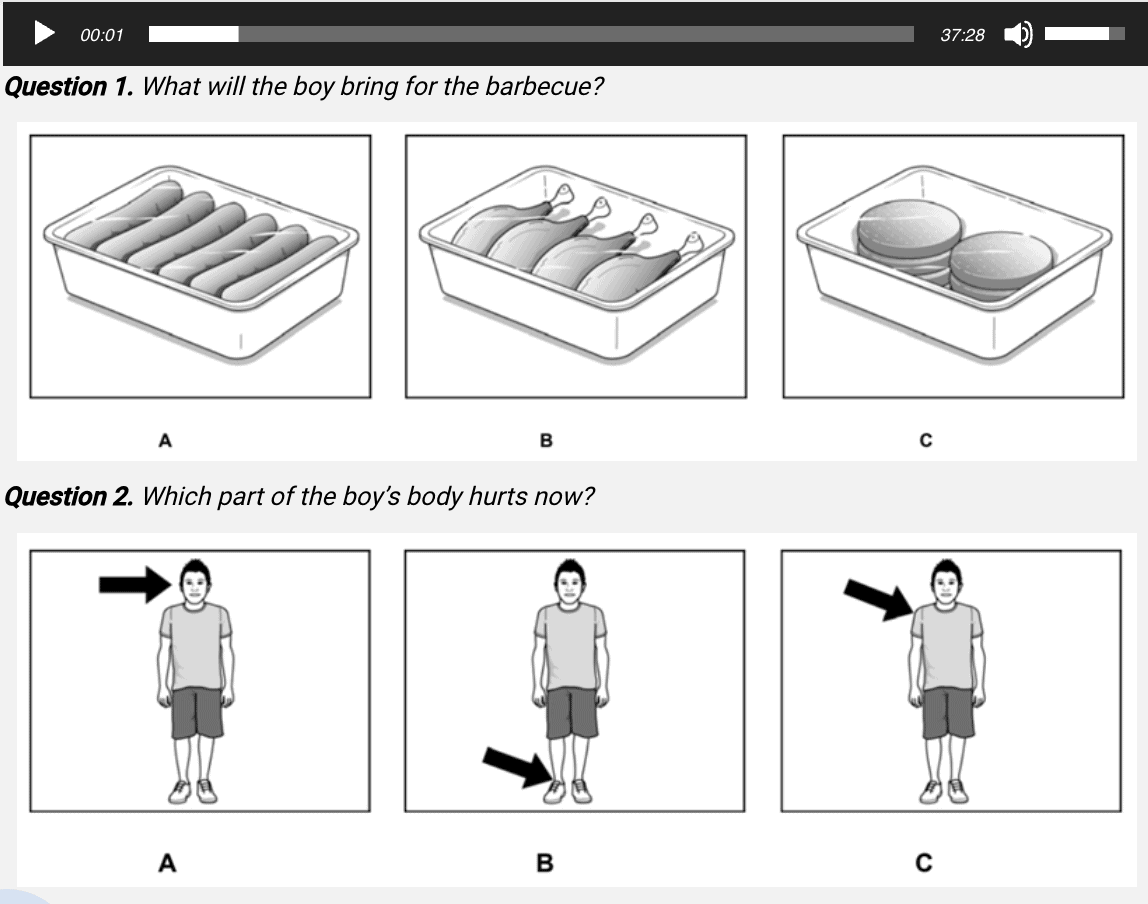 00:01 37:28

**Question 1.** What will the boy bring for the barbecue?

A B C

**Question 2.** Which part of the boy's body hurts now?

A B C