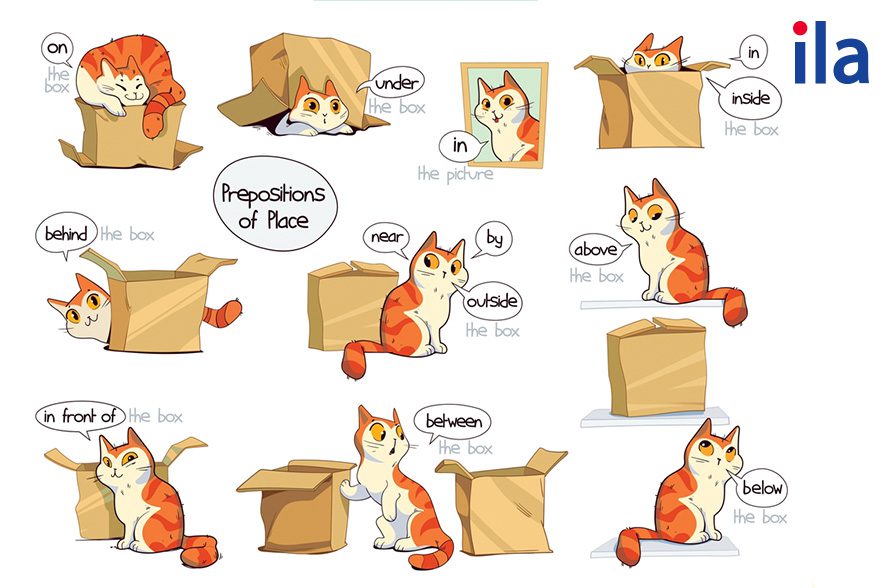 on
the box

under
the box

in
the picture

in

inside
the box

ila

Prepositions of Place

behind the box

near

by

outside
the box

above
the box

in front of the box

between
the box

below
the box