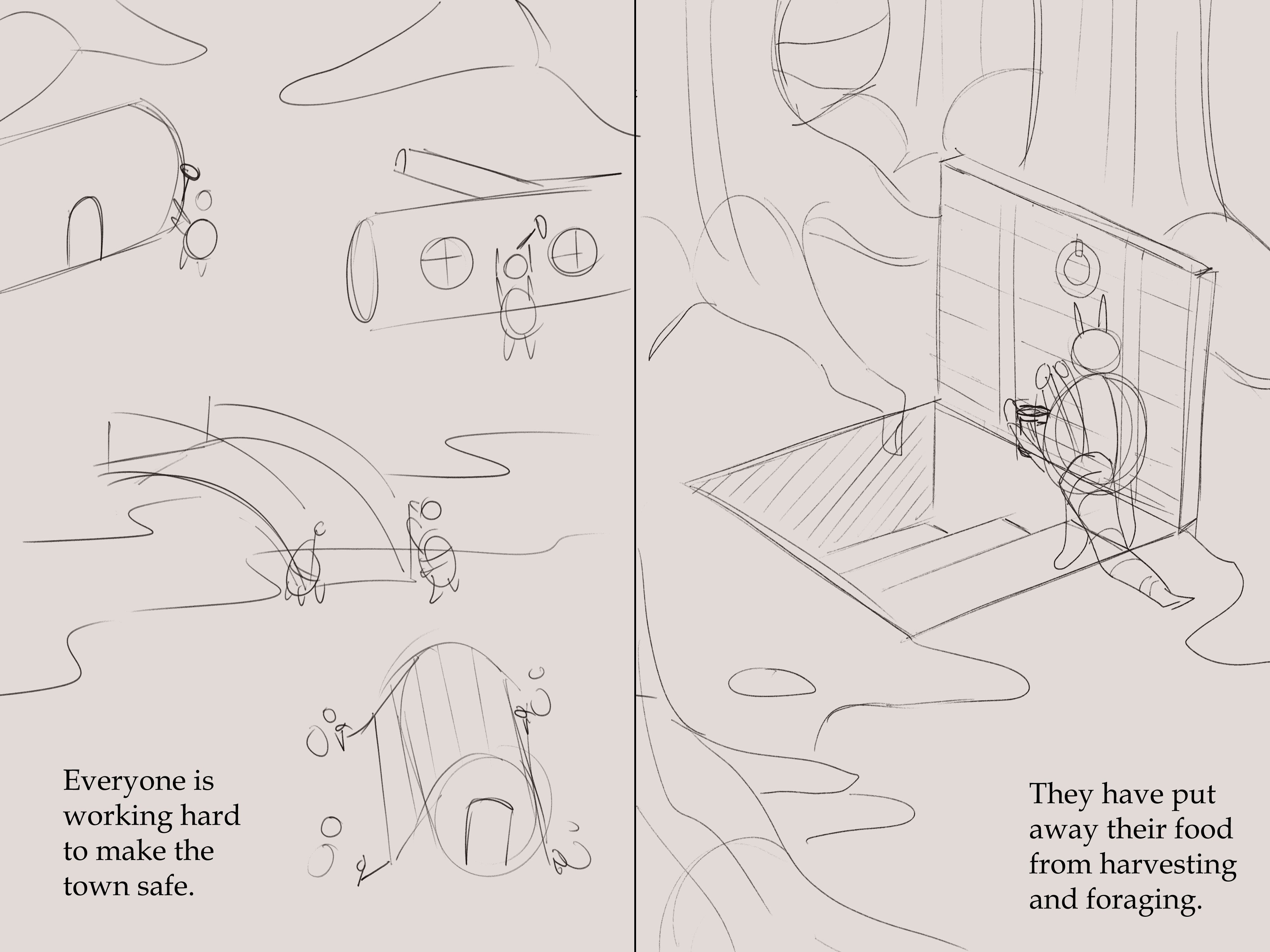 Everyone is working hard to make the town safe.

They have put away their food from harvesting and foraging.