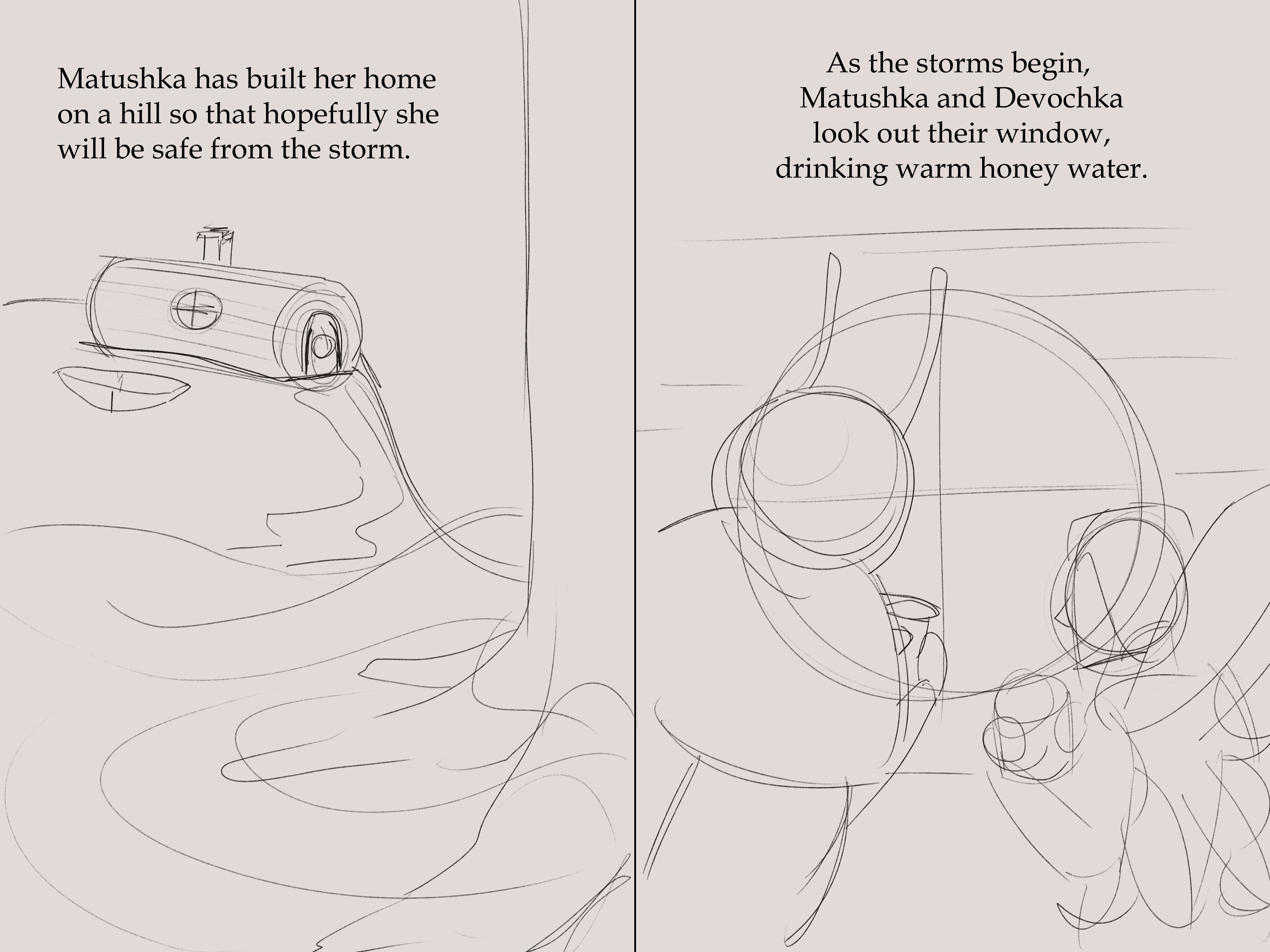 Matushka has built her home on a hill so that hopefully she will be safe from the storm.

As the storms begin, Matushka and Devochka look out their window, drinking warm honey water.