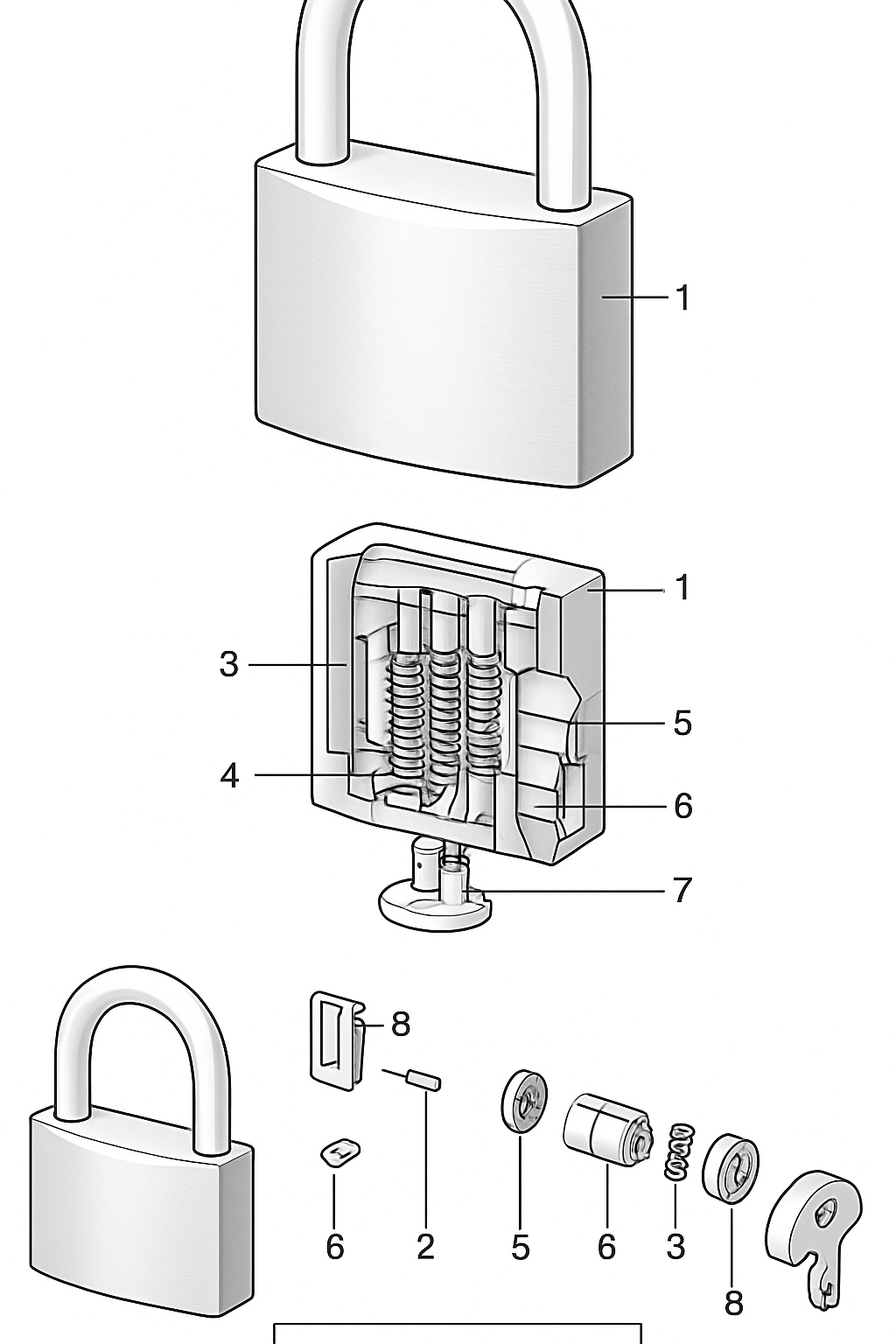 1

1
3
5
4
6
7

8
6
2
5
6
3
8