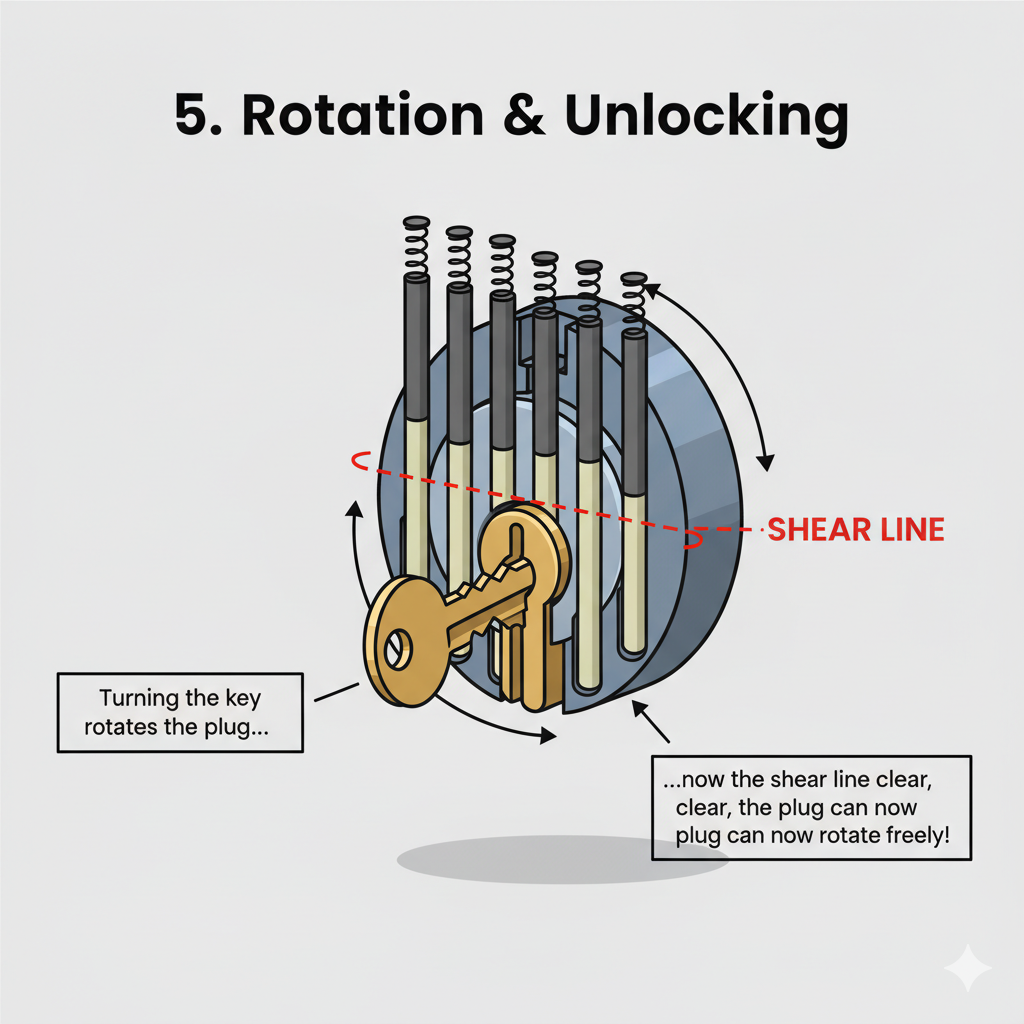 5. Rotation & Unlocking

SHEAR LINE

Turning the key rotates the plug...

...now the shear line clear, clear, the plug can now plug can now rotate freely!