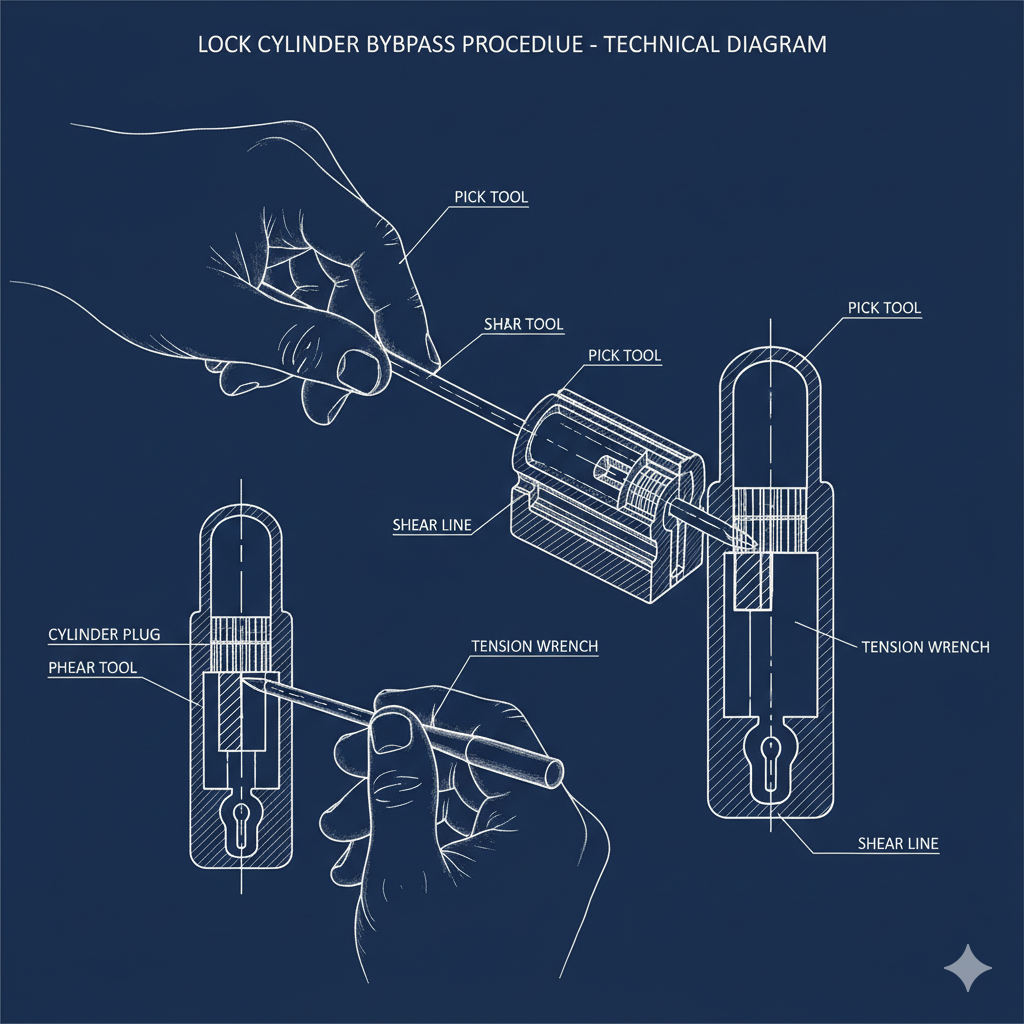 LOCK CYLINDER BYBPASS PROCEDLUE - TECHNICAL DIAGRAM

PICK TOOL

SHAR TOOL

PICK TOOL

PICK TOOL

SHEAR LINE

CYLINDER PLUG

PHEAR TOOL

TENSION WRENCH

TENSION WRENCH

SHEAR LINE