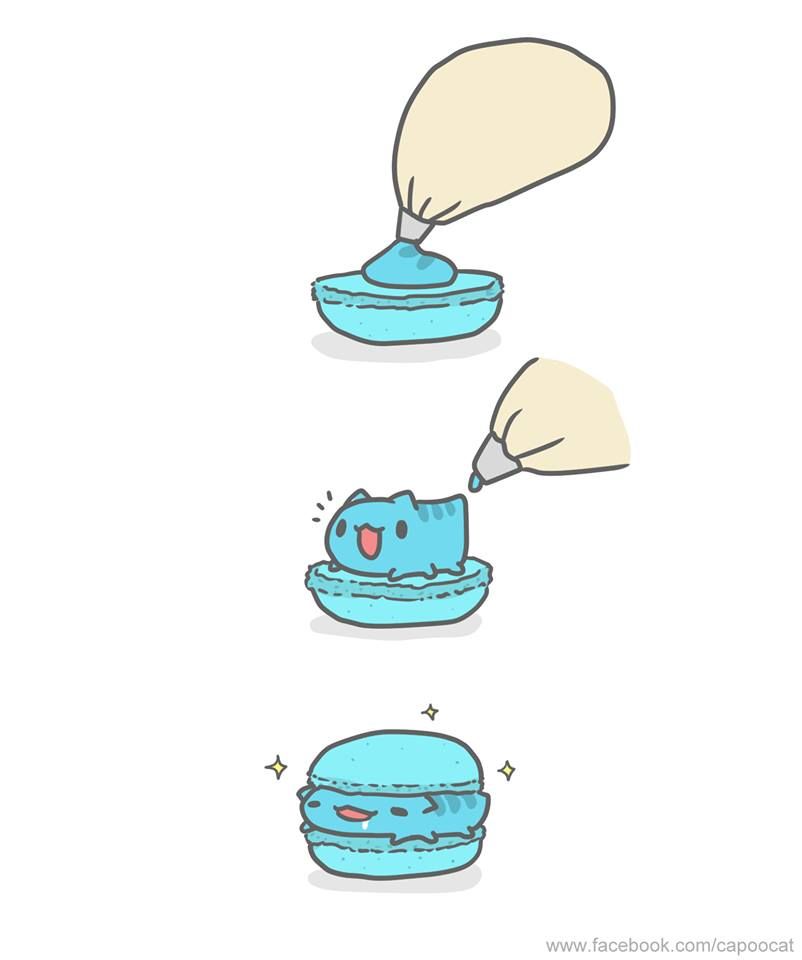 www.facebook.com/capoocat