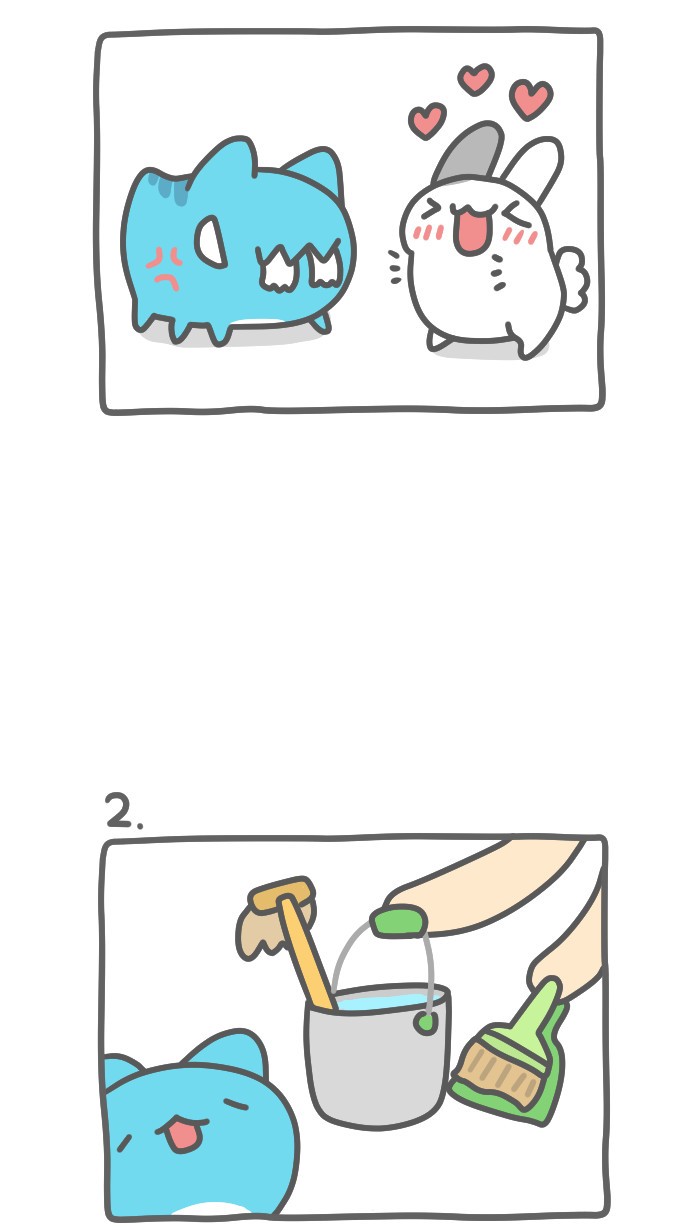 2.