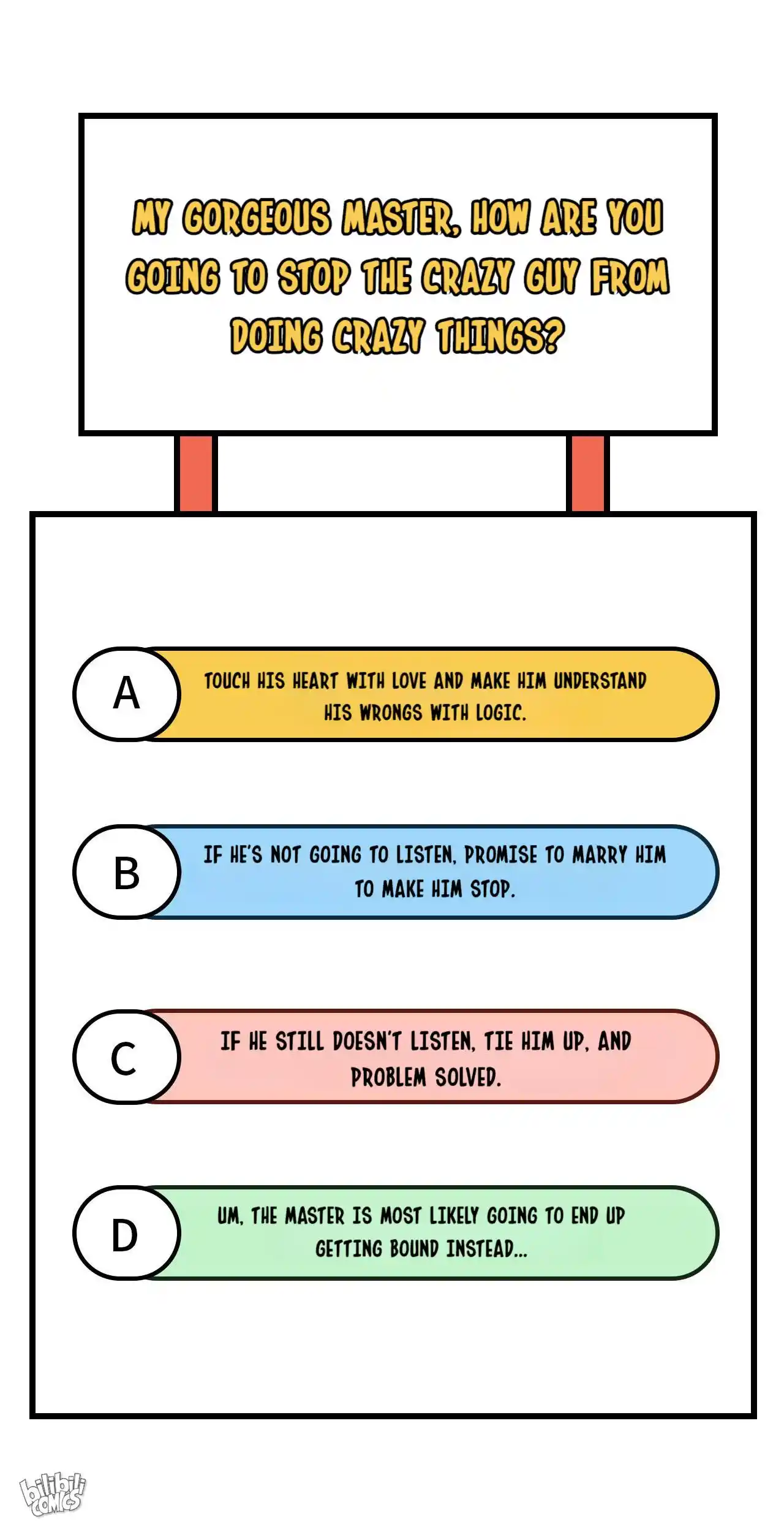 MY GORGEOUS MASTER, HOW ARE YOU GOING TO STOP THE CRAZY GUY FROM DOING CRAZY THINGS?

A
TOUCH HIS HEART WITH LOVE AND MAKE HIM UNDERSTAND HIS WRONGS WITH LOGIC.

B
IF HE'S NOT GOING TO LISTEN, PROMISE TO MARRY HIM TO MAKE HIM STOP.

C
IF HE STILL DOESN'T LISTEN, TIE HIM UP, AND PROBLEM SOLVED.

D
UM, THE MASTER IS MOST LIKELY GOING TO END UP GETTING BOUND INSTEAD...

bilibili COMICS