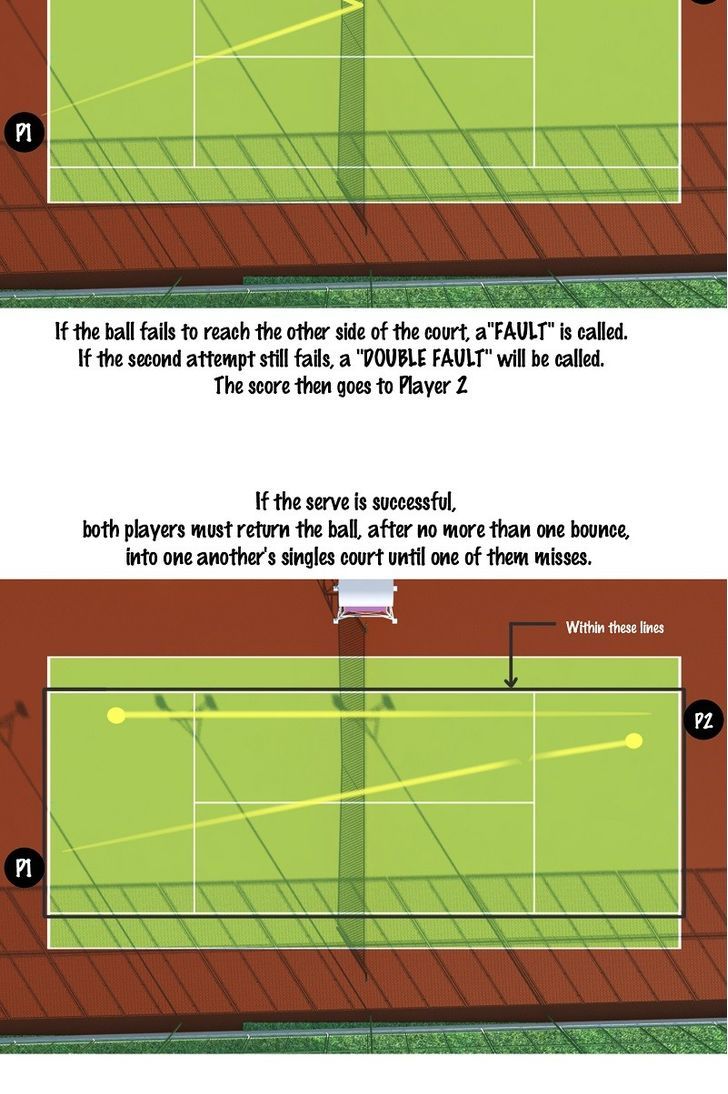 P1

If the ball fails to reach the other side of the court, a"FAULT" is called.
If the second attempt still fails, a "DOUBLE FAULT" will be called.
The score then goes to Player 2

If the serve is successful,
both players must return the ball, after no more than one bounce,
into one another's singles court until one of them misses.

Within these lines

P2

P1