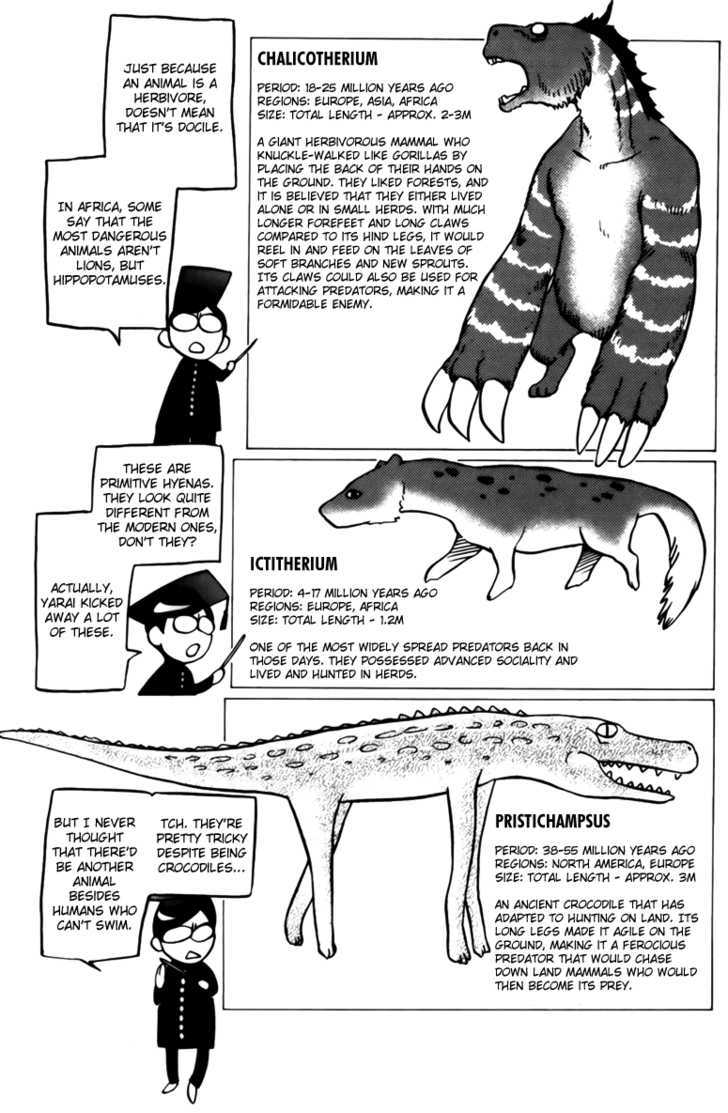 JUST BECAUSE AN ANIMAL IS A HERBIVORE, DOESN'T MEAN THAT IT'S DOCILE.

IN AFRICA, SOME SAY THAT THE MOST DANGEROUS ANIMALS AREN'T LIONS, BUT HIPPOPOTAMUSES.

CHALICOTHERIUM

PERIOD: 18-25 MILLION YEARS AGO
REGIONS: EUROPE, ASIA, AFRICA
SIZE: TOTAL LENGTH - APPROX. 2-3M

A GIANT HERBIVOROUS MAMMAL WHO KNUCKLE-WALKED LIKE GORILLAS BY PLACING THE BACK OF THEIR HANDS ON THE GROUND. THEY LIKED FORESTS, AND IT IS BELIEVED THAT THEY EITHER LIVED ALONE OR IN SMALL HERDS. WITH MUCH LONGER FOREFEET AND LONG CLAWS COMPARED TO ITS HIND LEGS, IT WOULD REEL IN AND FEED ON THE LEAVES OF SOFT BRANCHES AND NEW SPROUTS. ITS CLAWS COULD ALSO BE USED FOR ATTACKING PREDATORS, MAKING IT A FORMIDABLE ENEMY.

THESE ARE PRIMITIVE HYENAS. THEY LOOK QUITE DIFFERENT FROM THE MODERN ONES, DON'T THEY?

ACTUALLY, YARAI KICKED AWAY A LOT OF THESE.

ICTITHERIUM

PERIOD: 4-17 MILLION YEARS AGO
REGIONS: EUROPE, AFRICA
SIZE: TOTAL LENGTH - 1.2M

ONE OF THE MOST WIDELY SPREAD PREDATORS BACK IN THOSE DAYS. THEY POSSESSED ADVANCED SOCIALITY AND LIVED AND HUNTED IN HERDS.

BUT I NEVER THOUGHT THAT THERE'D BE ANOTHER ANIMAL BESIDES HUMANS WHO CAN'T SWIM.

TCH. THEY'RE PRETTY TRICKY DESPITE BEING CROCODILES...

PRISTICHAMPSUS

PERIOD: 38-55 MILLION YEARS AGO
REGIONS: NORTH AMERICA, EUROPE
SIZE: TOTAL LENGTH - APPROX. 3M

AN ANCIENT CROCODILE THAT HAS ADAPTED TO HUNTING ON LAND. ITS LONG LEGS MADE IT AGILE ON THE GROUND, MAKING IT A FEROCIOUS PREDATOR THAT WOULD CHASE DOWN LAND MAMMALS WHO WOULD THEN BECOME ITS PREY.