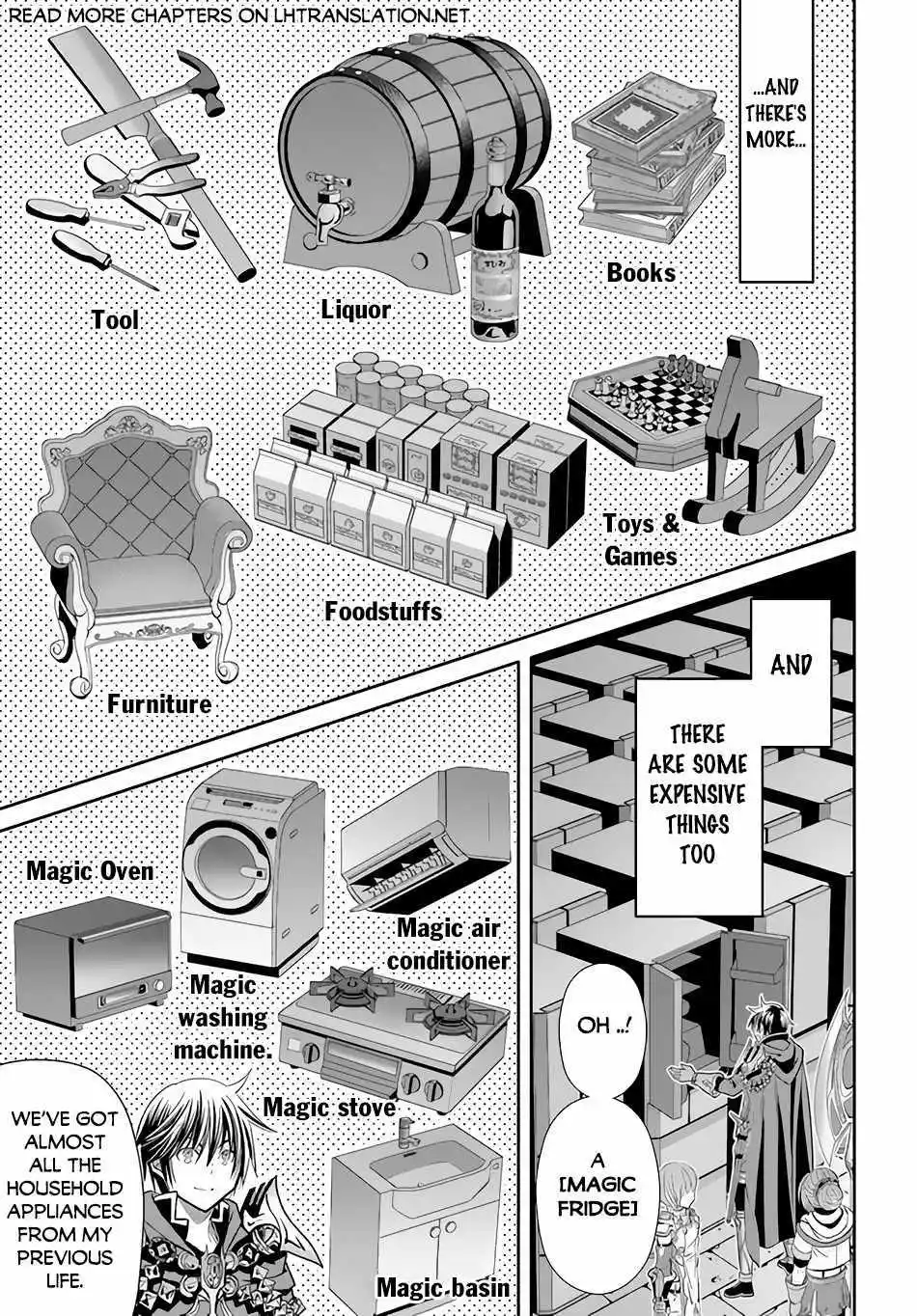 READ MORE CHAPTERS ON LHTRANSLATION.NET

...AND THERE'S MORE...

Tool

Liquor

Books

Furniture

Foodstuffs

Toys & Games

AND

THERE ARE SOME EXPENSIVE THINGS TOO

Magic Oven

Magic washing machine.

Magic air conditioner

Magic stove

Magic basin

WE'VE GOT ALMOST ALL THE HOUSEHOLD APPLIANCES FROM MY PREVIOUS LIFE.

OH ..!

A [MAGIC FRIDGE]