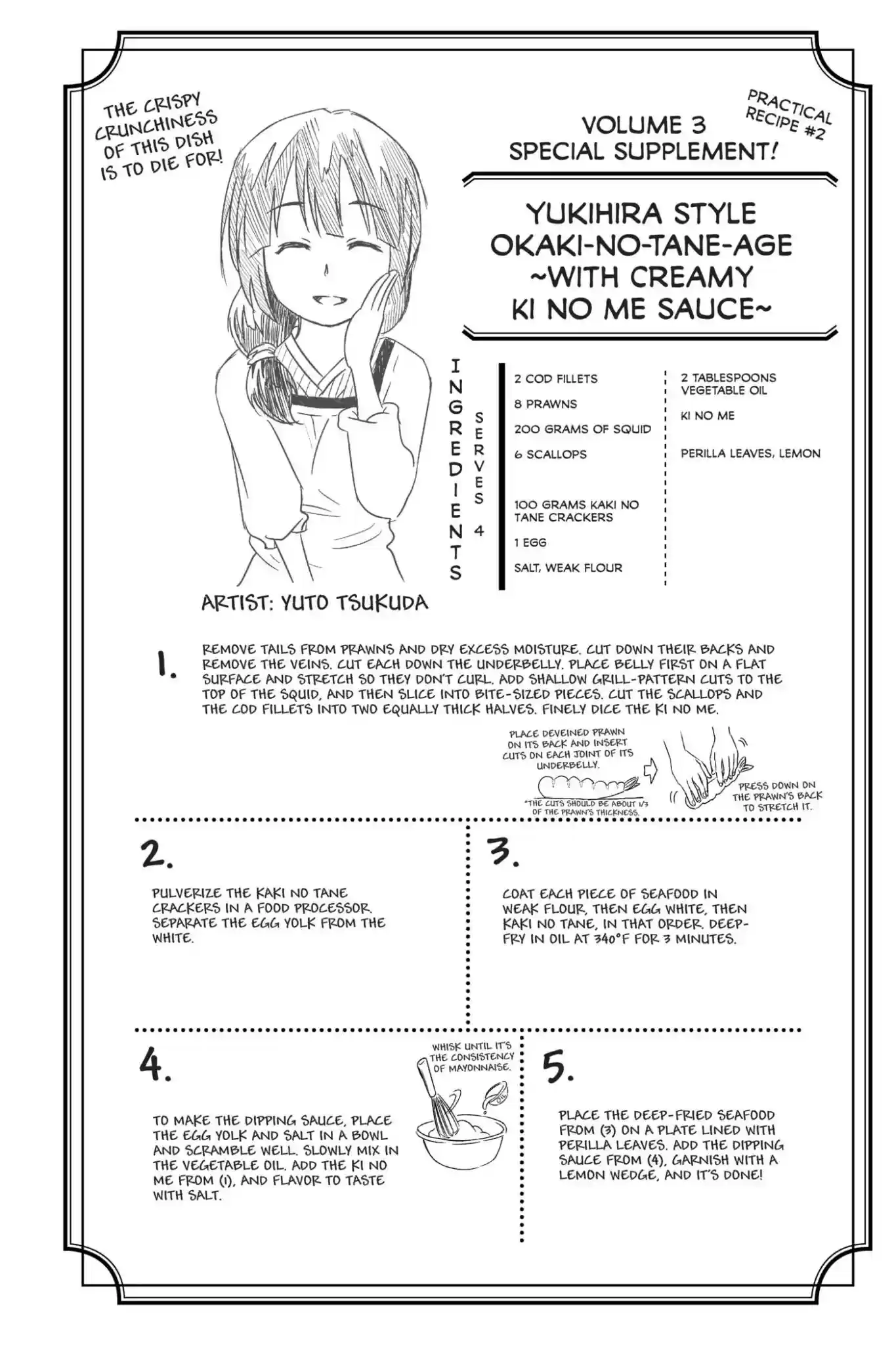 THE CRISPY CRUNCHINESS OF THIS DISH IS TO DIE FOR!

PRACTICAL RECIPE #2

VOLUME 3 SPECIAL SUPPLEMENT!

YUKIHIRA STYLE OKAKI-NO-TANE-AGE ~WITH CREAMY KI NO ME SAUCE~

INGREDIENTS

SERVES 4

2 COD FILLETS
8 PRAWNS
200 GRAMS OF SQUID
6 SCALLOPS
100 GRAMS KAKI NO TANE CRACKERS
1 EGG
SALT, WEAK FLOUR

2 TABLESPOONS VEGETABLE OIL
KI NO ME
PERILLA LEAVES, LEMON

ARTIST: YUTO TSUKUDA

1.
REMOVE TAILS FROM PRAWNS AND DRY EXCESS MOISTURE. CUT DOWN THEIR BACKS AND REMOVE THE VEINS. CUT EACH DOWN THE UNDERBELLY. PLACE BELLY FIRST ON A FLAT SURFACE AND STRETCH SO THEY DON'T CURL. ADD SHALLOW GRILL-PATTERN CUTS TO THE TOP OF THE SQUID, AND THEN SLICE INTO BITE-SIZED PIECES. CUT THE SCALLOPS AND THE COD FILLETS INTO TWO EQUALLY THICK HALVES. FINELY DICE THE KI NO ME.

PLACE DEVEINED PRAWN ON ITS BACK AND INSERT CUTS ON EACH JOINT OF ITS UNDERBELLY.

*THE CUTS SHOULD BE ABOUT 1/3 OF THE PRAWN'S THICKNESS.

PRESS DOWN ON THE PRAWN'S BACK TO STRETCH IT.

2.
PULVERIZE THE KAKI NO TANE CRACKERS IN A FOOD PROCESSOR. SEPARATE THE EGG YOLK FROM THE WHITE.

3.
COAT EACH PIECE OF SEAFOOD IN WEAK FLOUR, THEN EGG WHITE, THEN KAKI NO TANE, IN THAT ORDER. DEEP-FRY IN OIL AT 340°F FOR 3 MINUTES.

4.
TO MAKE THE DIPPING SAUCE, PLACE THE EGG YOLK AND SALT IN A BOWL AND SCRAMBLE WELL. SLOWLY MIX IN THE VEGETABLE OIL. ADD THE KI NO ME FROM (1), AND FLAVOR TO TASTE WITH SALT.

WHISK UNTIL IT'S THE CONSISTENCY OF MAYONNAISE.

OIL

5.
PLACE THE DEEP-FRIED SEAFOOD FROM (3) ON A PLATE LINED WITH PERILLA LEAVES. ADD THE DIPPING SAUCE FROM (4), GARNISH WITH A LEMON WEDGE, AND IT'S DONE!