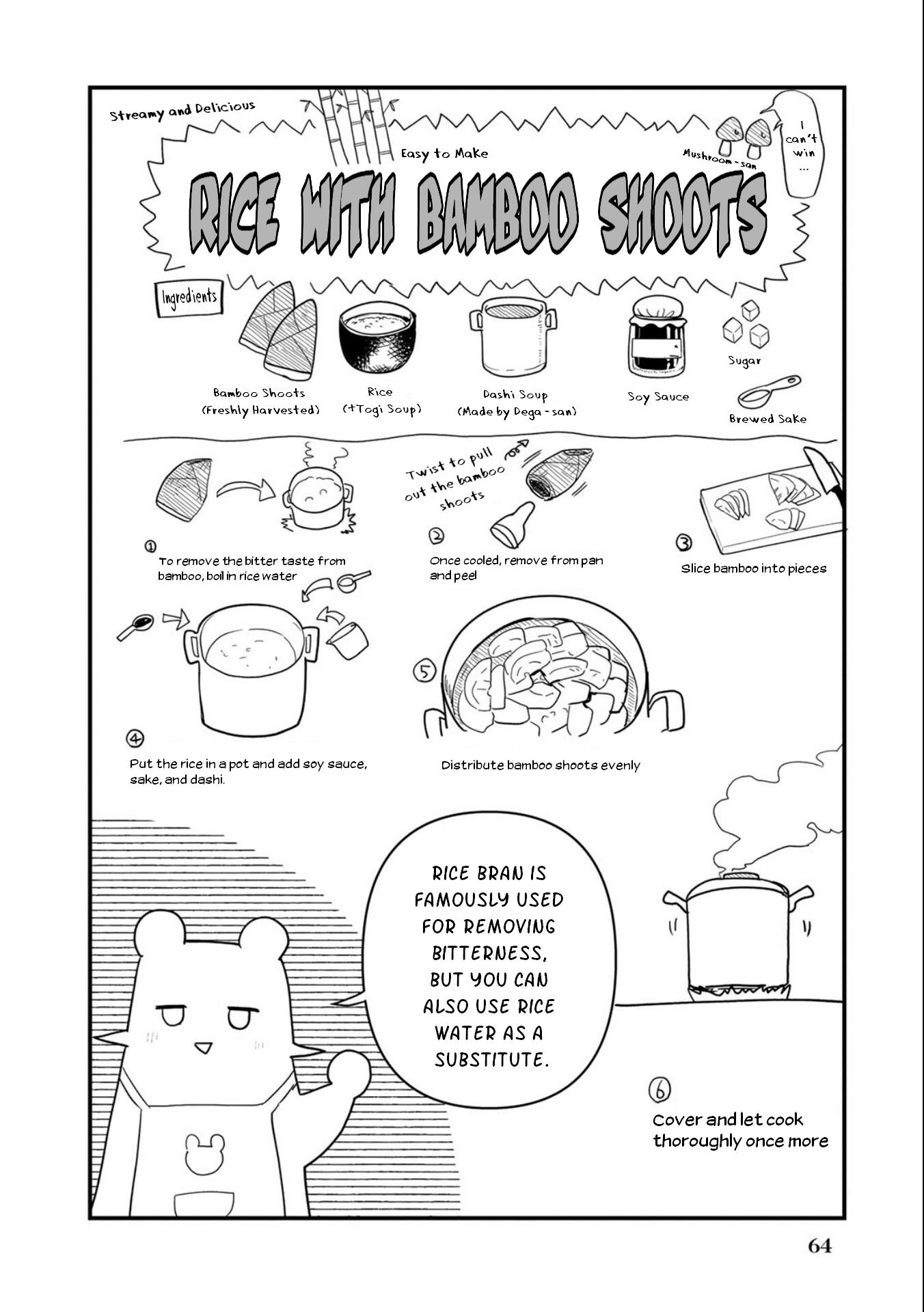 Streamy and Delicious

Easy to Make

Mushroom-san

I can't win ...

RICE WITH BAMBOO SHOOTS

Ingredients

Bamboo Shoots (Freshly Harvested)

Rice (+Togi Soup)

Dashi Soup (Made by Dega-san)

Soy Sauce

Sugar

Brewed Sake

① To remove the bitter taste from bamboo, boil in rice water

Twist to pull out the bamboo shoots

② Once cooled, remove from pan and peel

③ Slice bamboo into pieces

④ Put the rice in a pot and add soy sauce, sake, and dashi.

⑤ Distribute bamboo shoots evenly

RICE BRAN IS FAMOUSLY USED FOR REMOVING BITTERNESS, BUT YOU CAN ALSO USE RICE WATER AS A SUBSTITUTE.

⑥ Cover and let cook thoroughly once more

64