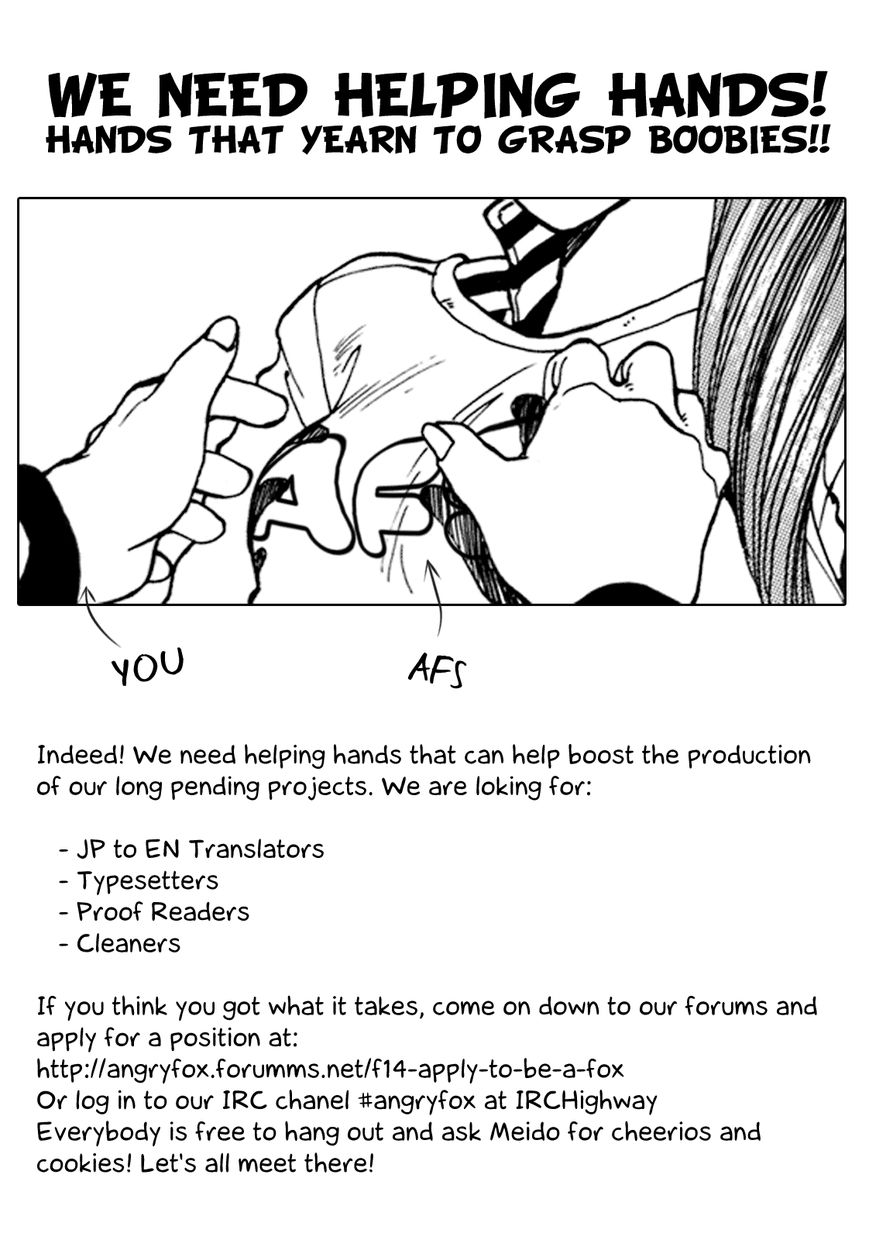 WE NEED HELPING HANDS!
HANDS THAT YEARN TO GRASP BOOBIES!!

YOU

AFS

Indeed! We need helping hands that can help boost the production of our long pending projects. We are loking for:

- JP to EN Translators
- Typesetters
- Proof Readers
- Cleaners

If you think you got what it takes, come on down to our forums and apply for a position at:
http://angryfox.forumms.net/f14-apply-to-be-a-fox
Or log in to our IRC chanel #angryfox at IRCHighway
Everybody is free to hang out and ask Meido for cheerios and cookies! Let's all meet there!