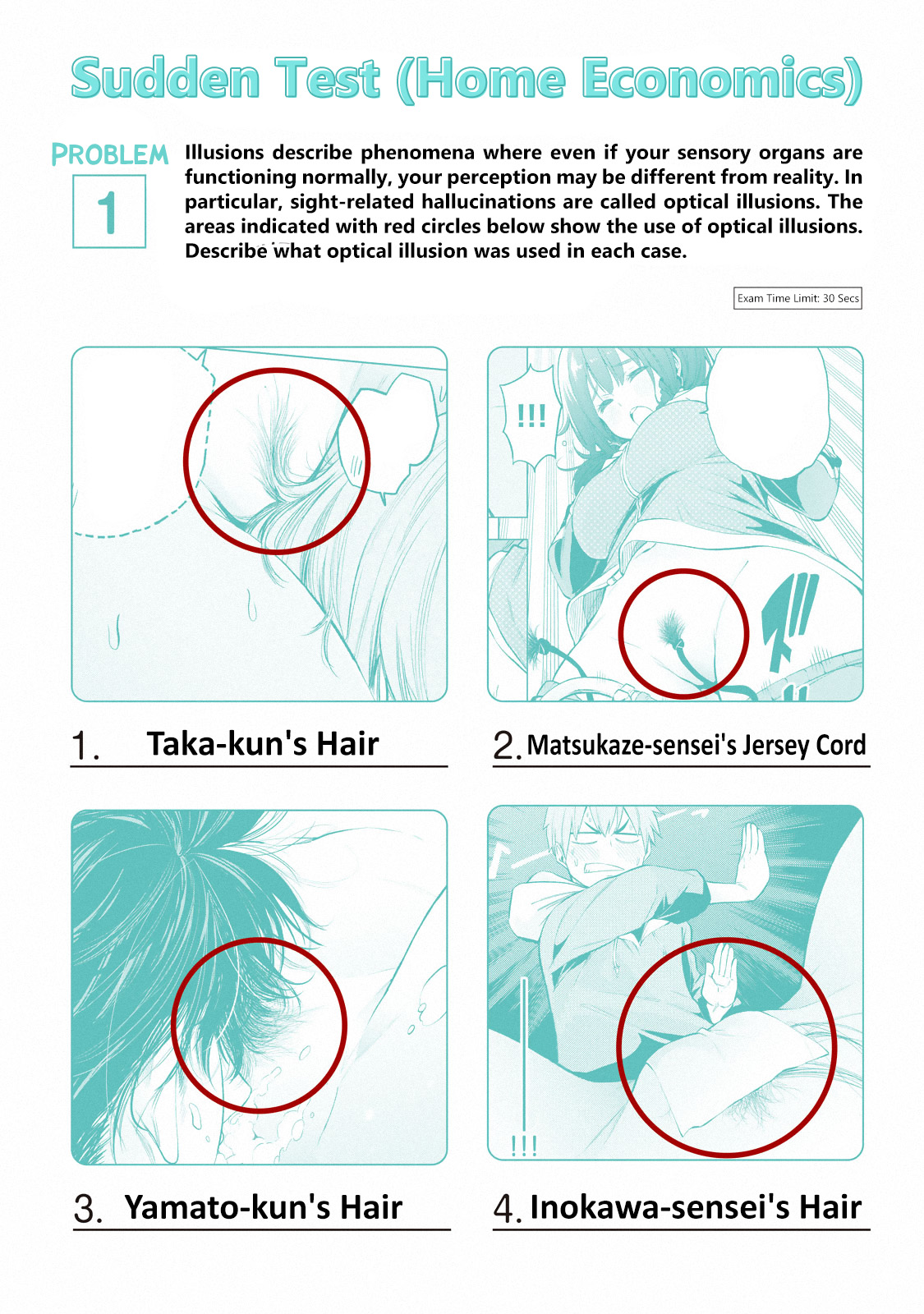 Sudden Test (Home Economics)

PROBLEM
1

Illusions describe phenomena where even if your sensory organs are functioning normally, your perception may be different from reality. In particular, sight-related hallucinations are called optical illusions. The areas indicated with red circles below show the use of optical illusions. Describe what optical illusion was used in each case.

Exam Time Limit: 30 Secs

!!!

1. Taka-kun's Hair

2. Matsukaze-sensei's Jersey Cord

!!!

3. Yamato-kun's Hair

4. Inokawa-sensei's Hair