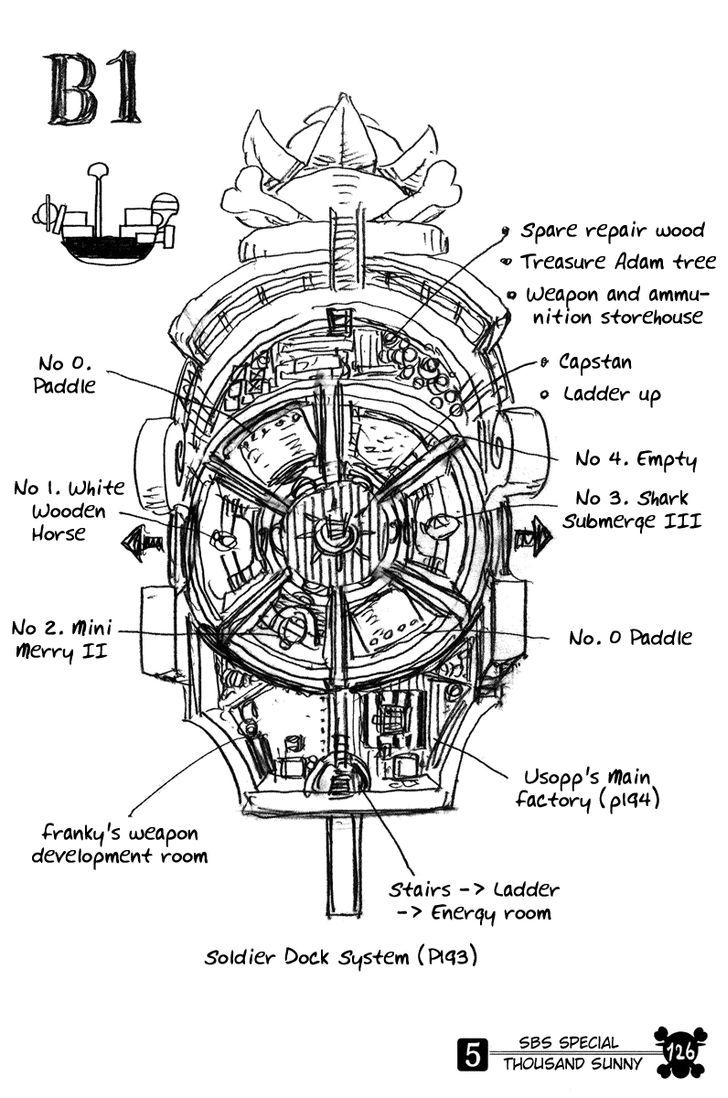 B1

Spare repair wood
Treasure Adam tree
Weapon and ammunition storehouse
Capstan
Ladder up

No 0. Paddle

No 4. Empty

No 1. White Wooden Horse

No 3. Shark Submerge III

No 2. Mini Merry II

No. 0 Paddle

Usopp's Main factory (p194)

franky's weapon development room

Stairs -> Ladder -> Energy room

Soldier Dock System (P193)

5 SBS SPECIAL THOUSAND SUNNY 126