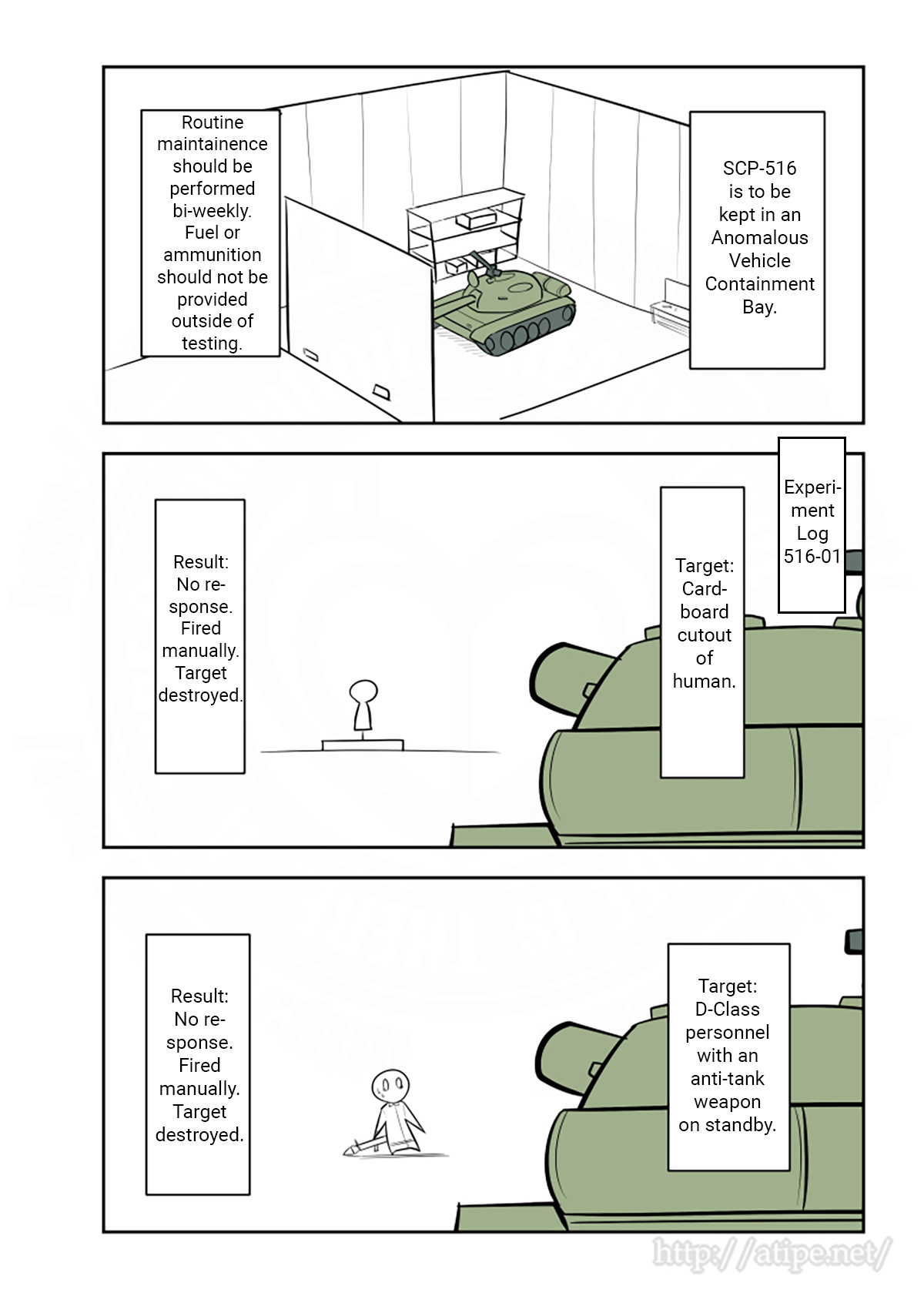 SCP-516 is to be kept in an Anomalous Vehicle Containment Bay.

Routine maintainence should be performed bi-weekly. Fuel or ammunition should not be provided outside of testing.

Experiment Log 516-01

Target: Cardboard cutout of human.

Result: No response. Fired manually. Target destroyed.

Target: D-Class personnel with an anti-tank weapon on standby.

Result: No response. Fired manually. Target destroyed.

http://atipe.net/