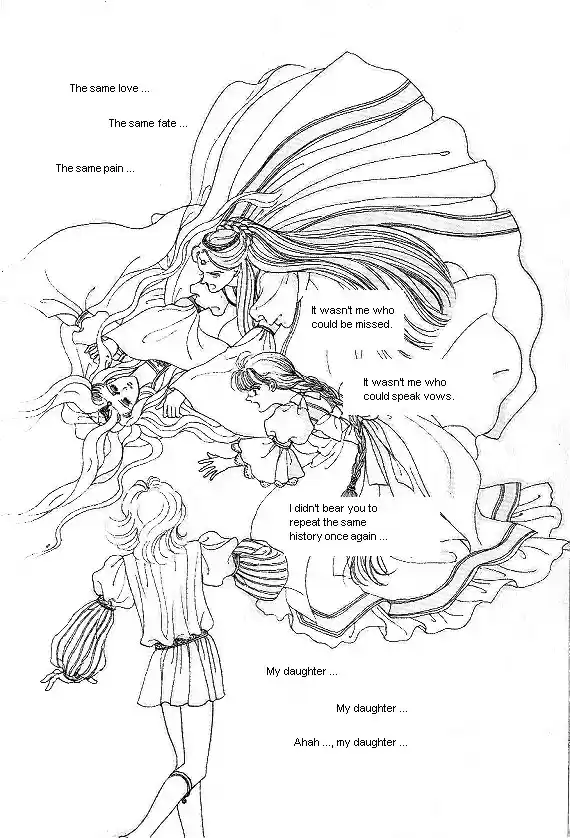 The same love ...

The same fate ...

The same pain ...

It wasn't me who could be missed.

It wasn't me who could speak vows.

I didn't bear you to repeat the same history once again ...

My daughter ...

My daughter ...

Ahah ..., my daughter ...