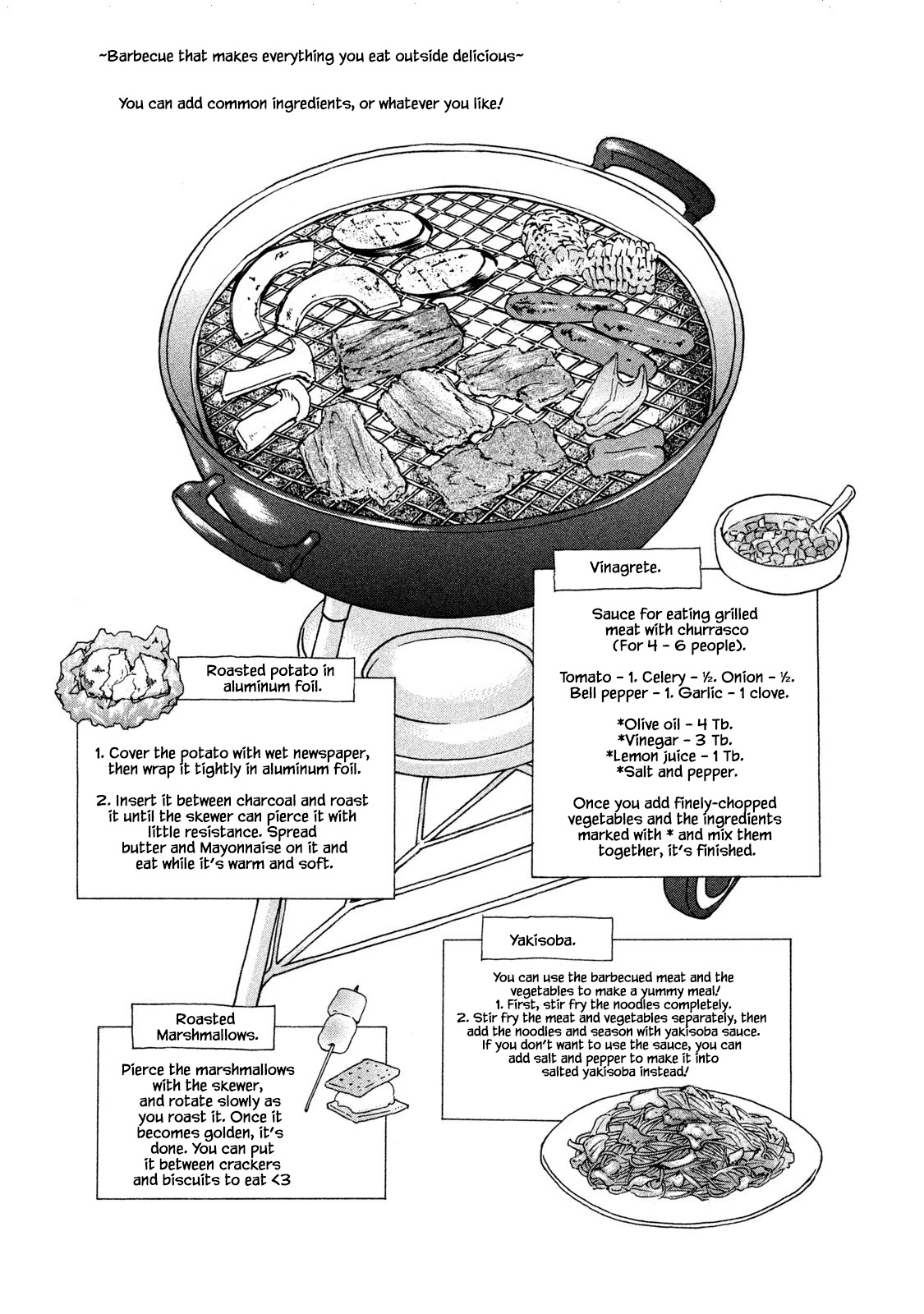 ~Barbecue that makes everything you eat outside delicious~

You can add common ingredients, or whatever you like!

Vinagrete.

Sauce for eating grilled meat with churrasco (For 4 - 6 people).

Tomato - 1. Celery - ½. Onion - ½. Bell pepper - 1. Garlic - 1 clove.

*Olive oil - 4 Tb.
*Vinegar - 3 Tb.
*Lemon juice - 1 Tb.
*Salt and pepper.

Once you add finely-chopped vegetables and the ingredients marked with * and mix them together, it's finished.

Roasted potato in aluminum foil.

1. Cover the potato with wet newspaper, then wrap it tightly in aluminum foil.

2. Insert it between charcoal and roast it until the skewer can pierce it with little resistance. Spread butter and Mayonnaise on it and eat while it's warm and soft.

Yakisoba.

You can use the barbecued meat and the vegetables to make a yummy meal!
1. First, stir fry the noodles completely.
2. Stir fry the meat and vegetables separately, then add the noodles and season with yakisoba sauce.
If you don't want to use the sauce, you can add salt and pepper to make it into salted yakisoba instead!

Roasted Marshmallows.

Pierce the marshmallows with the skewer, and rotate slowly as you roast it. Once it becomes golden, it's done. You can put it between crackers and biscuits to eat <3