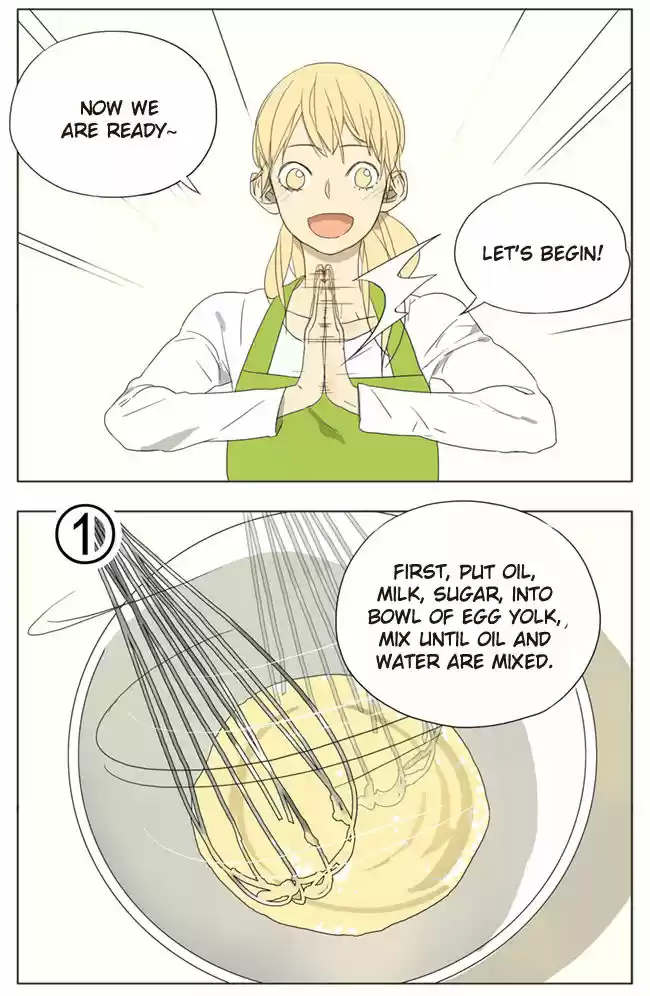 NOW WE ARE READY~

LET'S BEGIN!

1

FIRST, PUT OIL, MILK, SUGAR, INTO BOWL OF EGG YOLK, MIX UNTIL OIL AND WATER ARE MIXED.