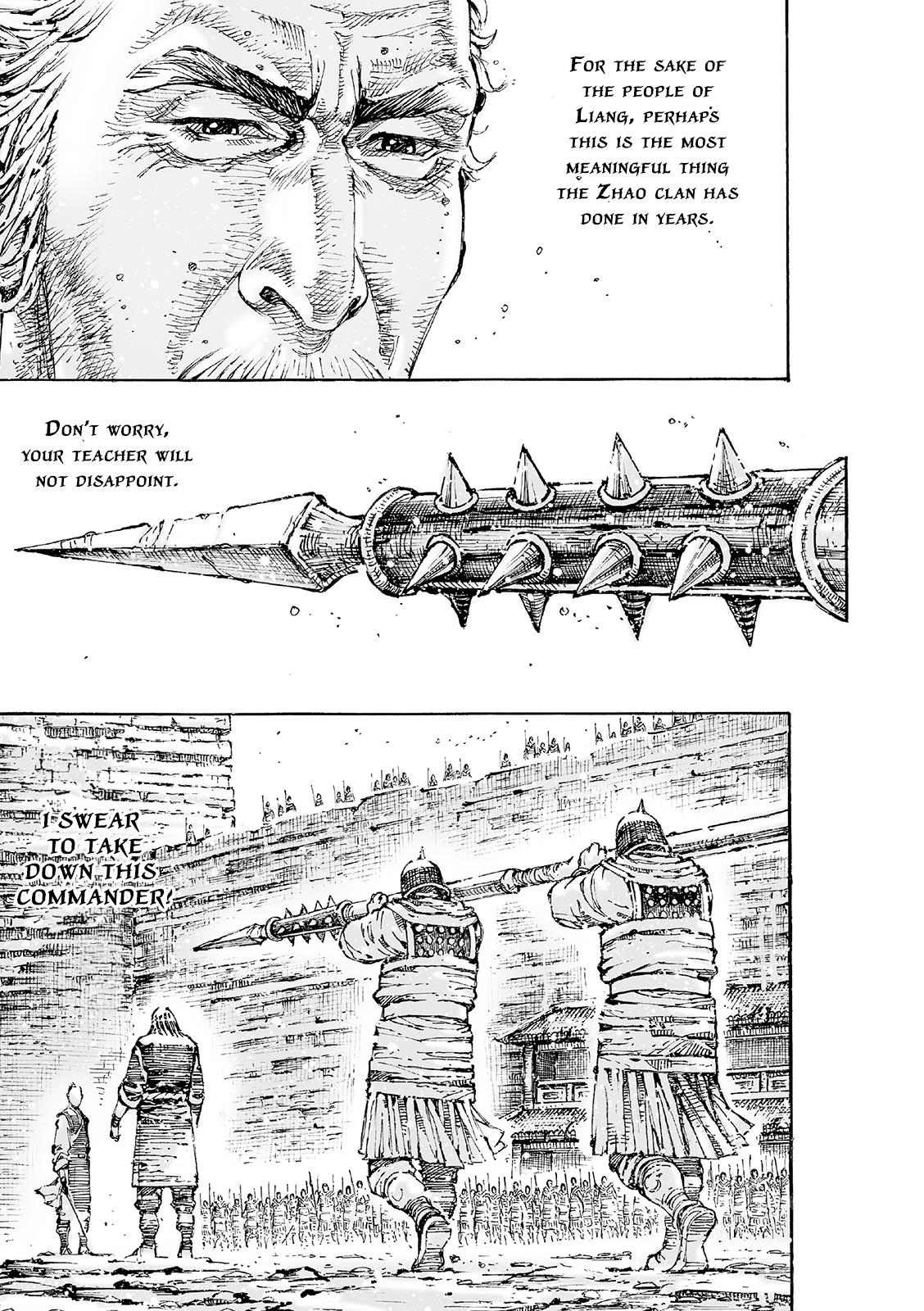 For the sake of the people of Liang, perhaps this is the most meaningful thing the Zhao clan has done in years.

Don't worry, your teacher will not disappoint.

I swear to take down this commander!