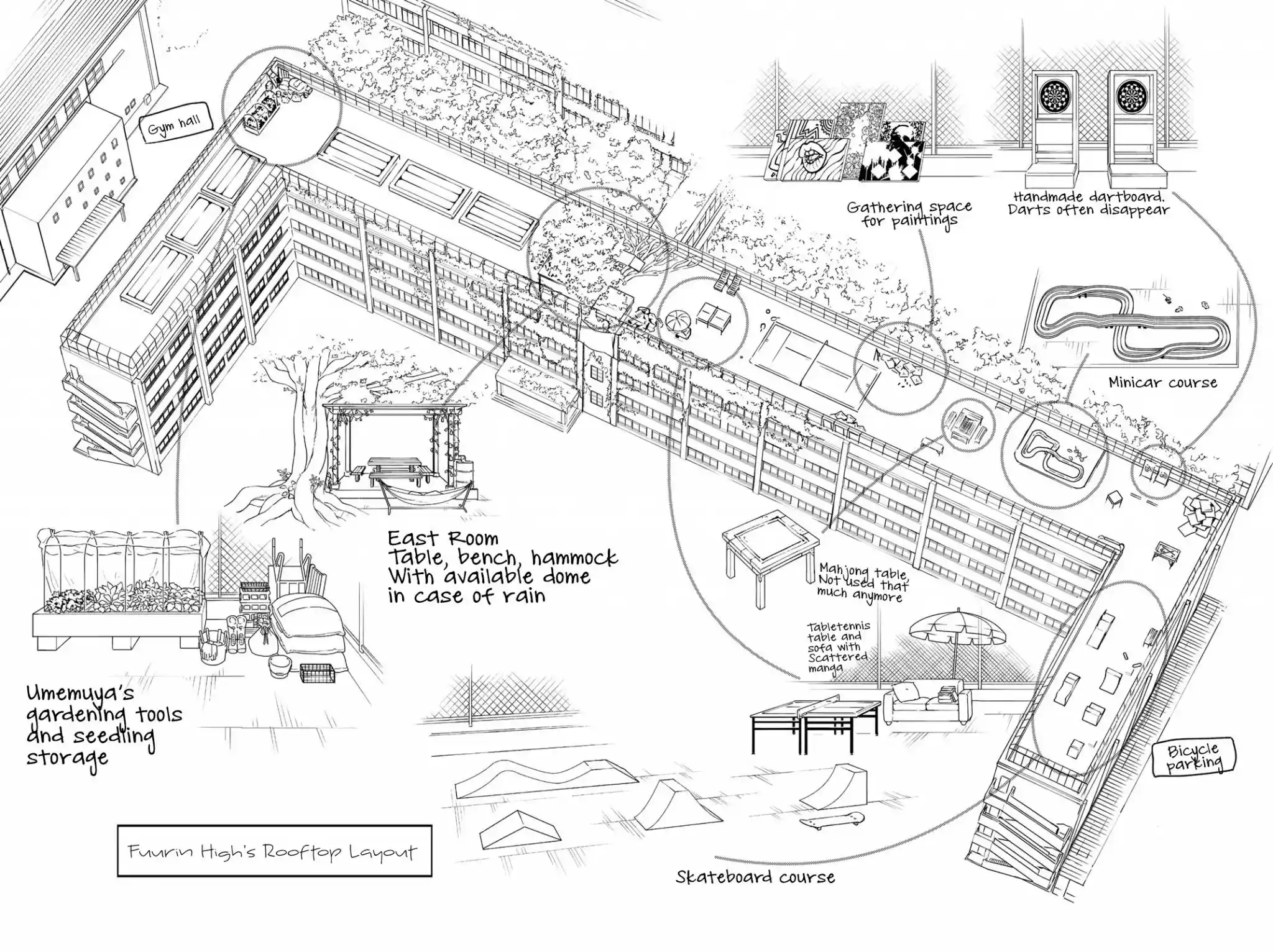 Gym hall

Gathering space for paintings

Handmade dartboard. Darts often disappear

Minicar course

East Room
Table, bench, hammock
With available dome
in case of rain

Mahjong table. Not used that much anymore

Tabletennis table and sofa with Scattered manga

Umemuya's gardening tools and seedling storage

Bicycle parking

Fuurin High's Rooftop Layout

Skateboard course