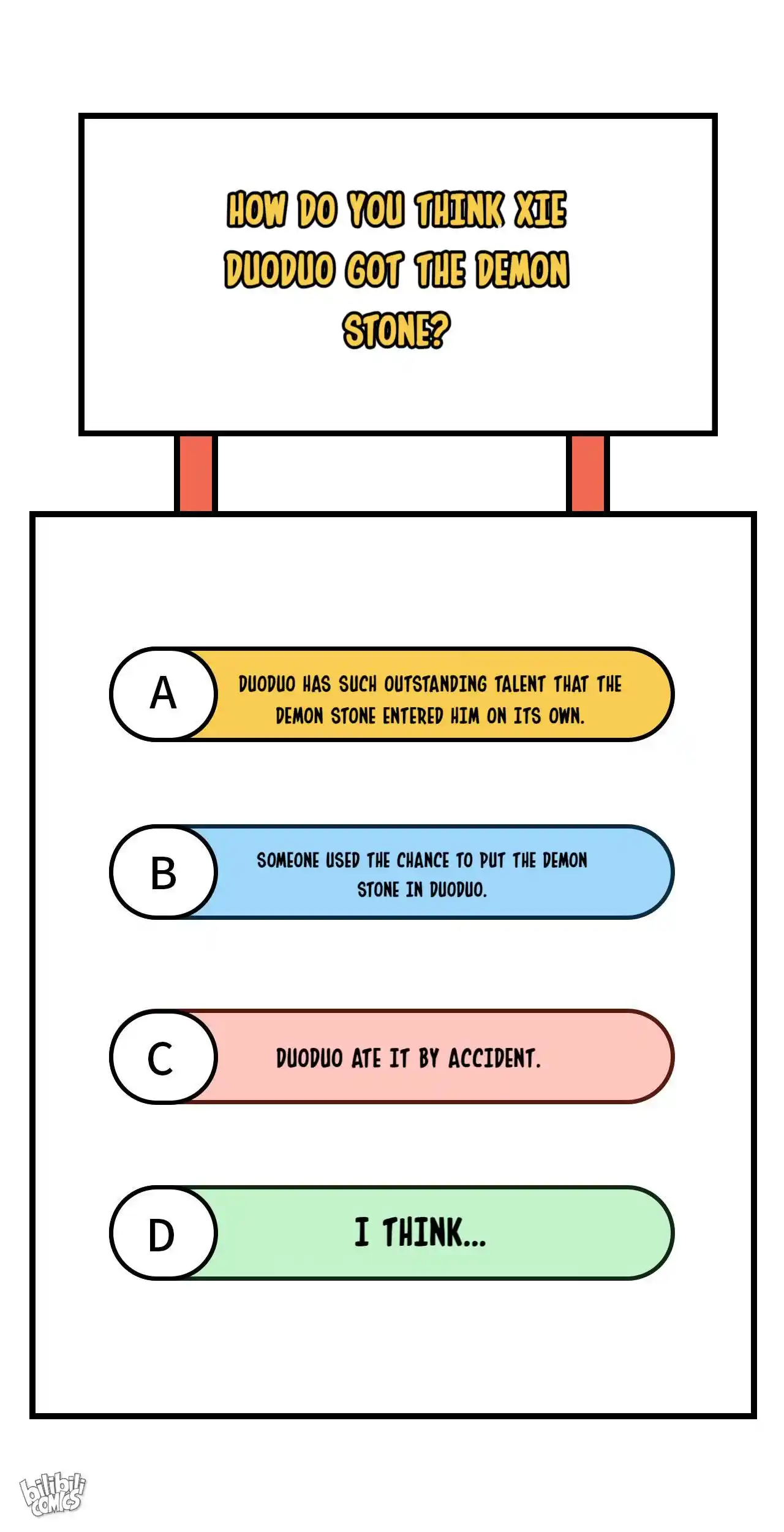 HOW DO YOU THINK XIE DUODUO GOT THE DEMON STONE?

A
DUODUO HAS SUCH OUTSTANDING TALENT THAT THE DEMON STONE ENTERED HIM ON ITS OWN.

B
SOMEONE USED THE CHANCE TO PUT THE DEMON STONE IN DUODUO.

C
DUODUO ATE IT BY ACCIDENT.

D
I THINK...

bilibili COMICS