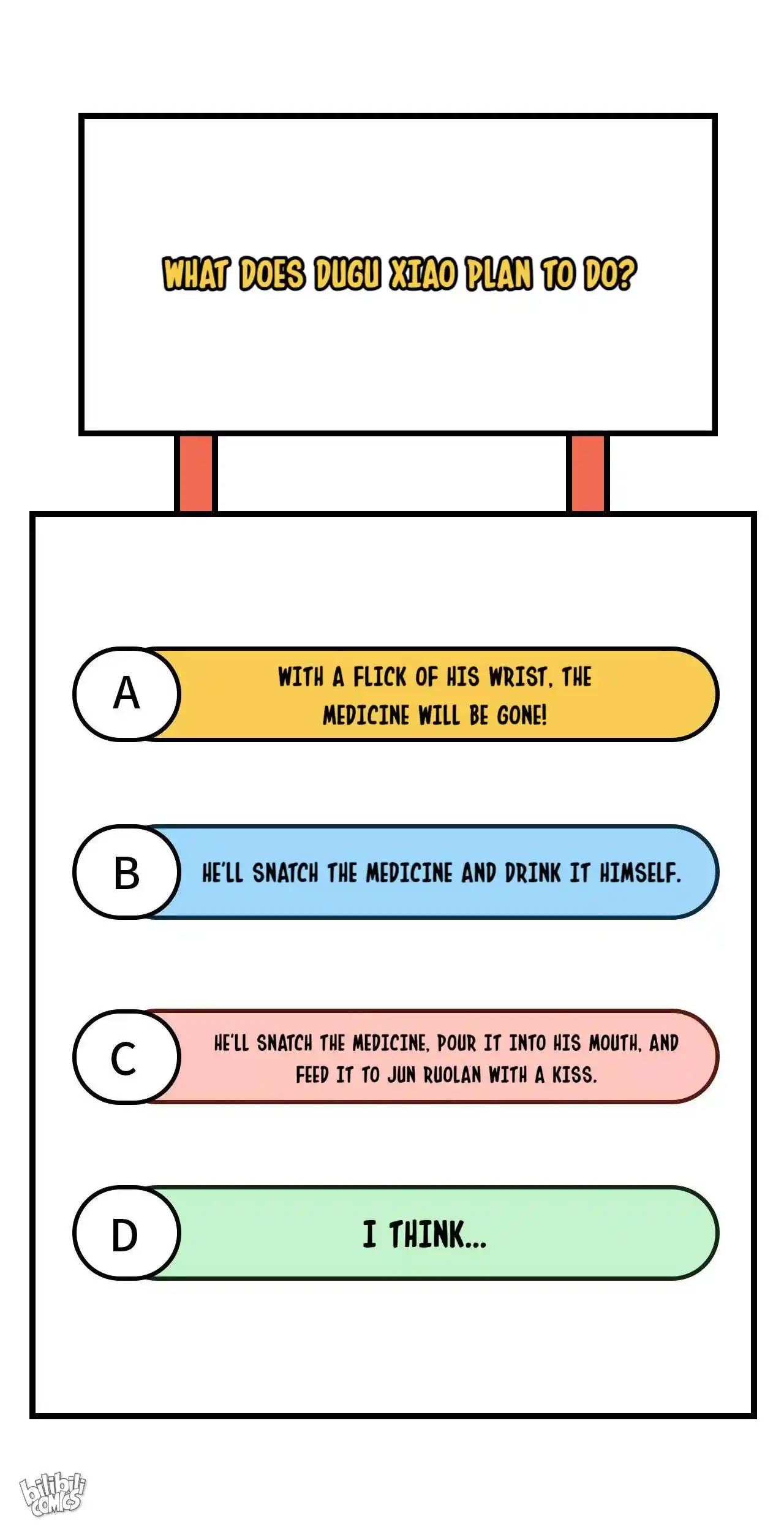 WHAT DOES DUGU XIAO PLAN TO DO?

A WITH A FLICK OF HIS WRIST, THE MEDICINE WILL BE GONE!

B HE'LL SNATCH THE MEDICINE AND DRINK IT HIMSELF.

C HE'LL SNATCH THE MEDICINE, POUR IT INTO HIS MOUTH, AND FEED IT TO JUN RUOLAN WITH A KISS.

D I THINK...

bilibili COMICS