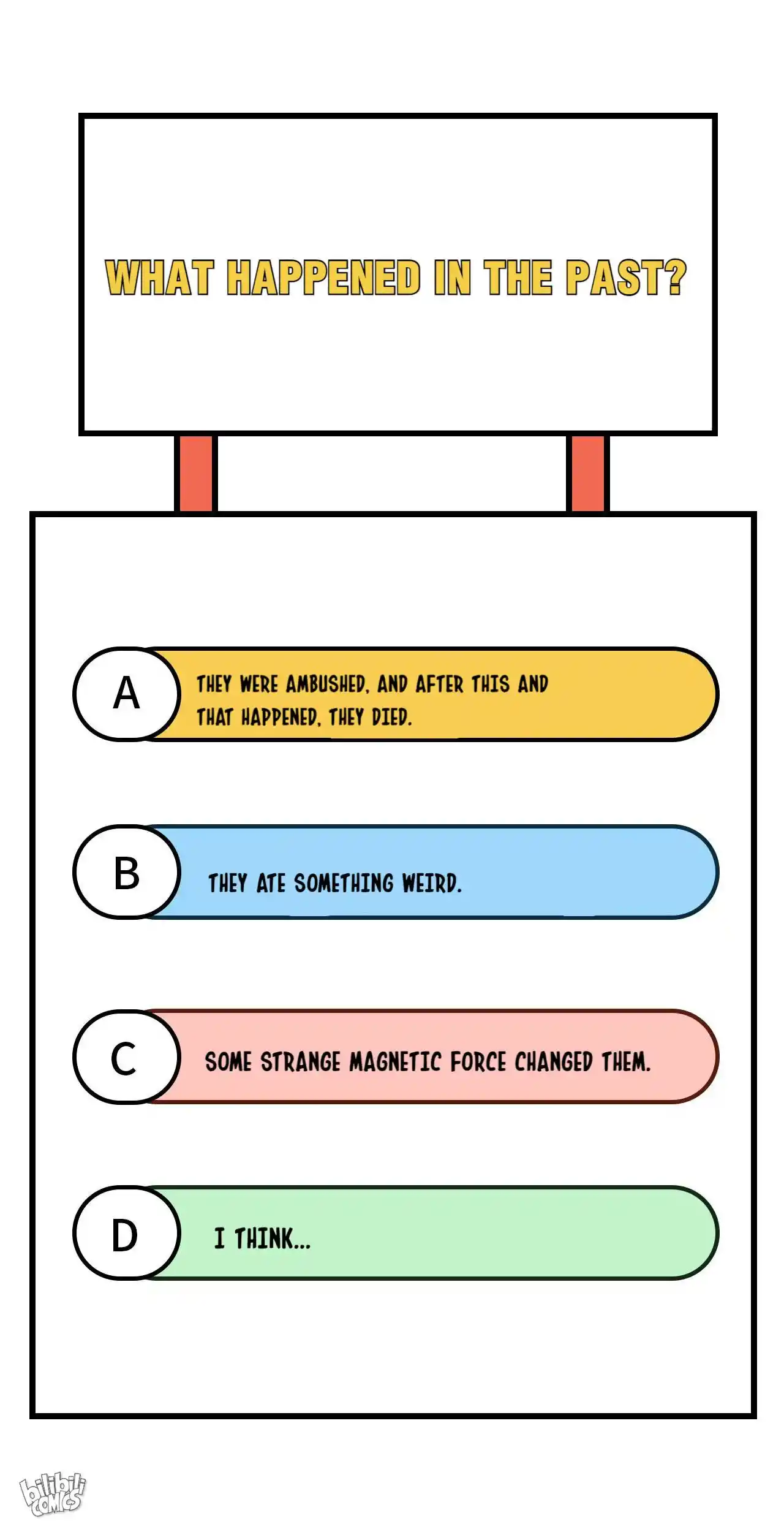 WHAT HAPPENED IN THE PAST?

A THEY WERE AMBUSHED, AND AFTER THIS AND THAT HAPPENED, THEY DIED.

B THEY ATE SOMETHING WEIRD.

C SOME STRANGE MAGNETIC FORCE CHANGED THEM.

D I THINK...

bilibili COMICS