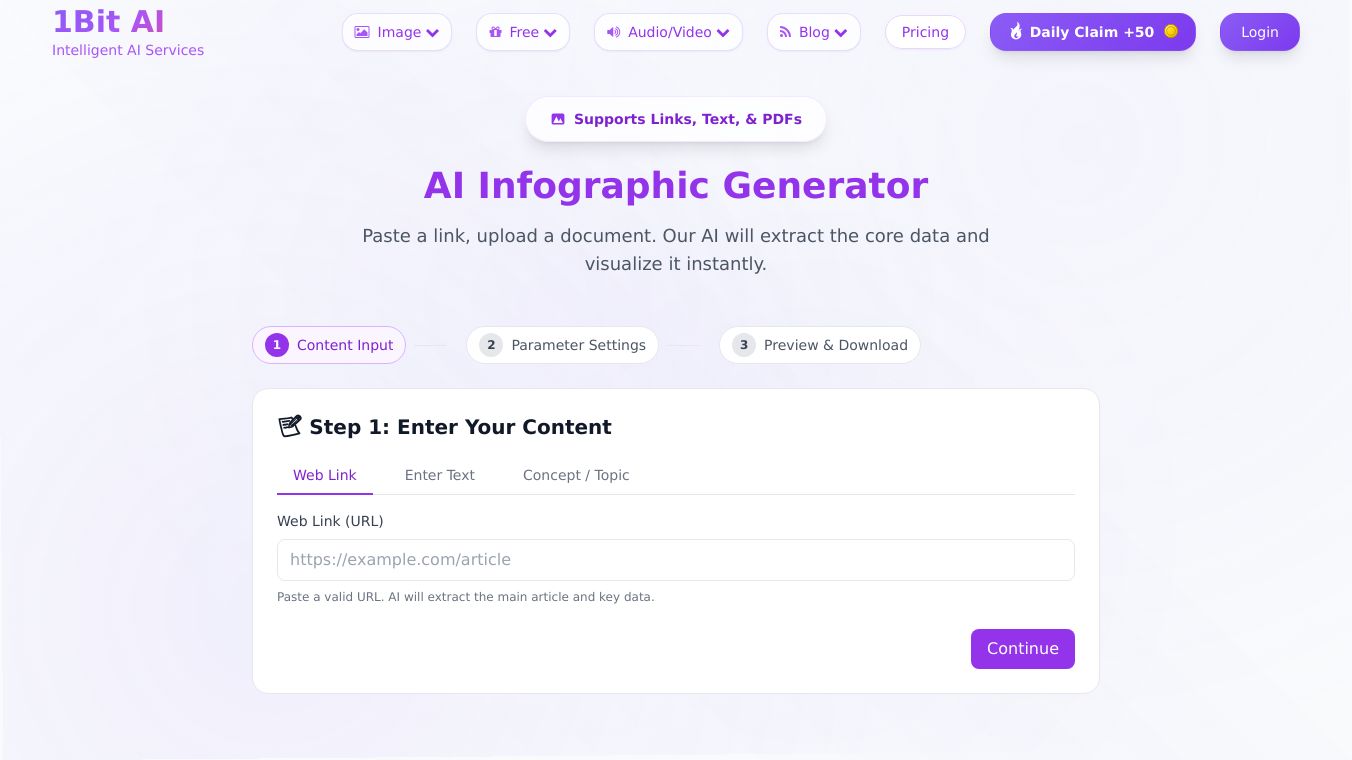 1Bit AI
Intelligent AI Services

Image Free Audio/Video Blog Pricing Daily Claim +50 Login

Supports Links, Text, & PDFs

AI Infographic Generator

Paste a link, upload a document. Our AI will extract the core data and visualize it instantly.

1 Content Input
2 Parameter Settings
3 Preview & Download

Step 1: Enter Your Content

Web Link
Enter Text
Concept / Topic

Web Link (URL)

https://example.com/article

Paste a valid URL. AI will extract the main article and key data.

Continue