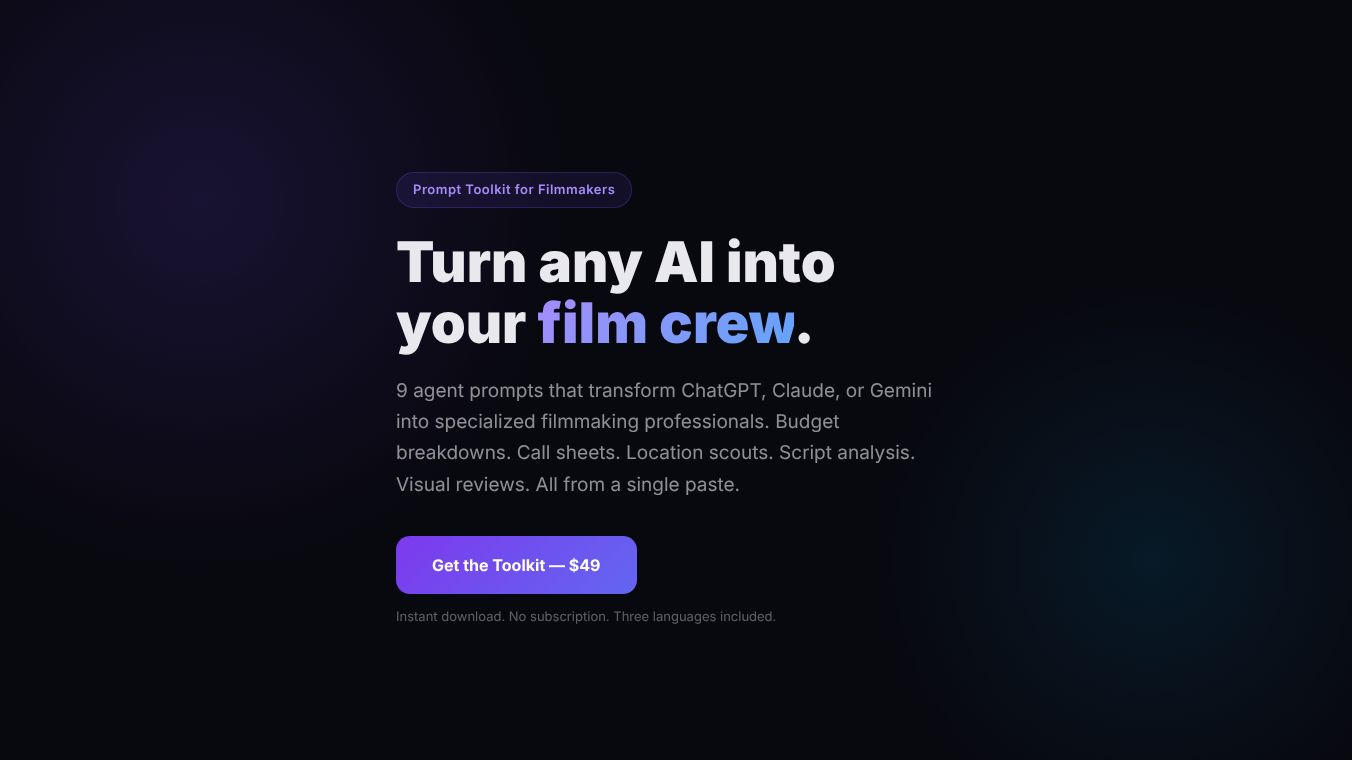 Prompt Toolkit for Filmmakers

Turn any AI into your film crew.

9 agent prompts that transform ChatGPT, Claude, or Gemini into specialized filmmaking professionals. Budget breakdowns. Call sheets. Location scouts. Script analysis. Visual reviews. All from a single paste.

Get the Toolkit — $49

Instant download. No subscription. Three languages included.