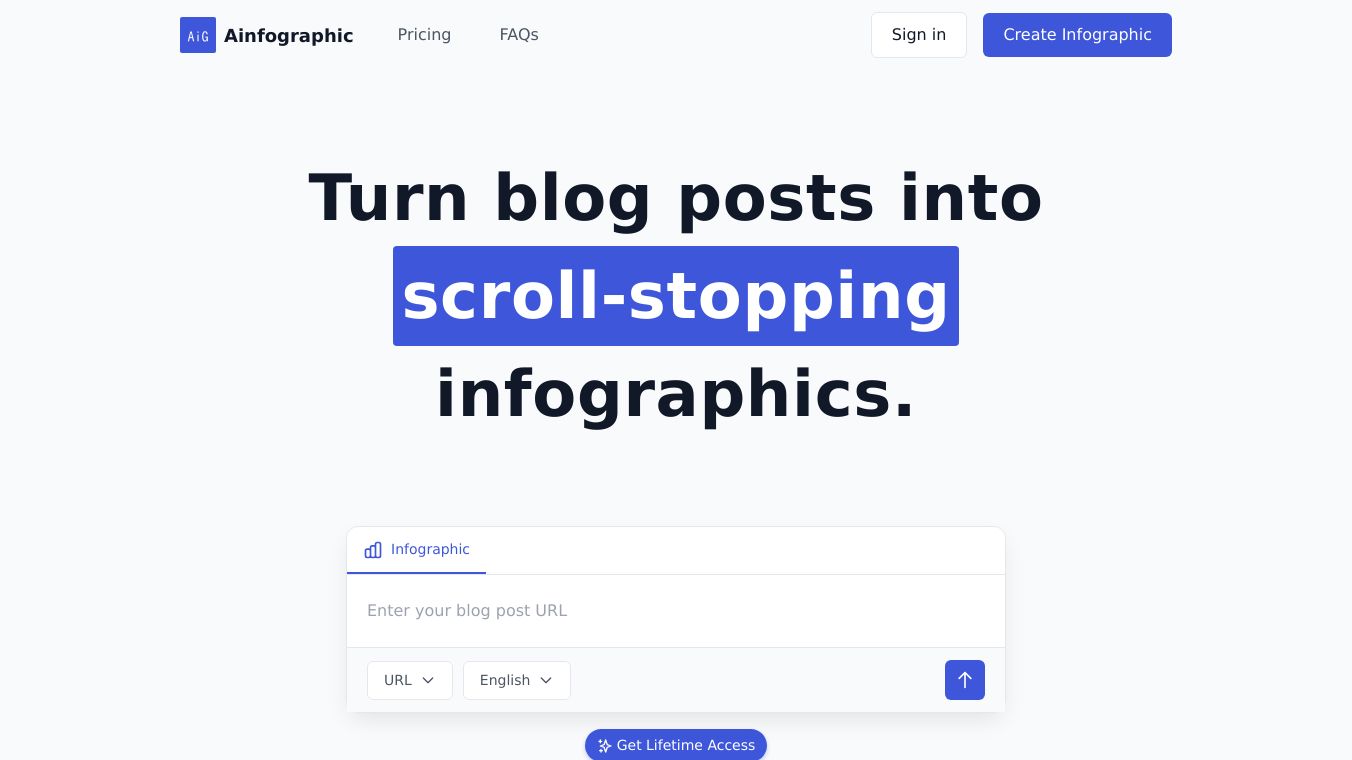 AiG Ainfographic Pricing FAQs Sign in Create Infographic

Turn blog posts into scroll-stopping infographics.

Infographic

Enter your blog post URL

URL English

Get Lifetime Access