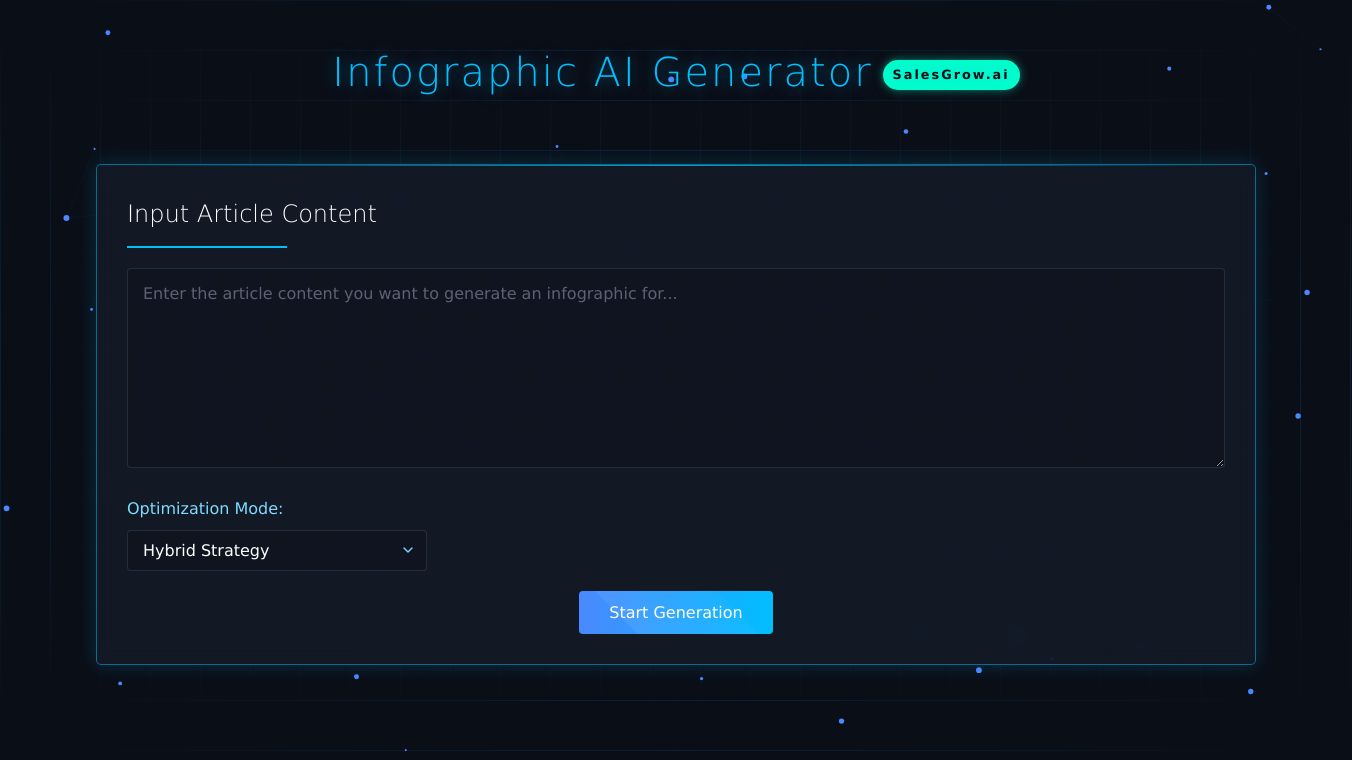 Infographic AI Generator SalesGrow.ai

Input Article Content

Enter the article content you want to generate an infographic for...

Optimization Mode:

Hybrid Strategy

Start Generation